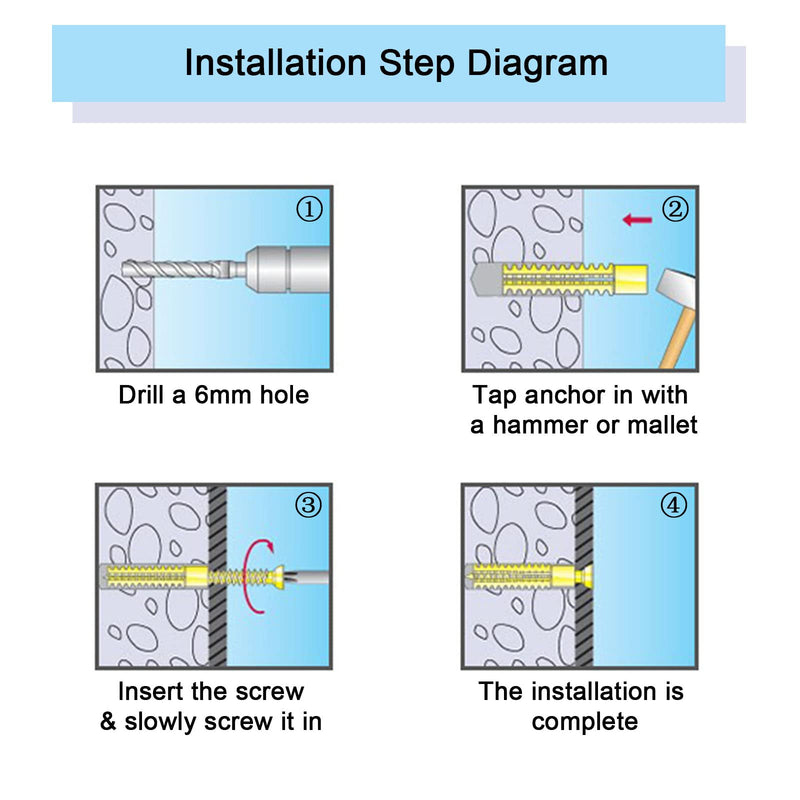 Installation Step Diagram

①

Drill a 6mm hole

②

Tap anchor in with a hammer or mallet

③

Insert the screw & slowly screw it in

④

The installation is complete