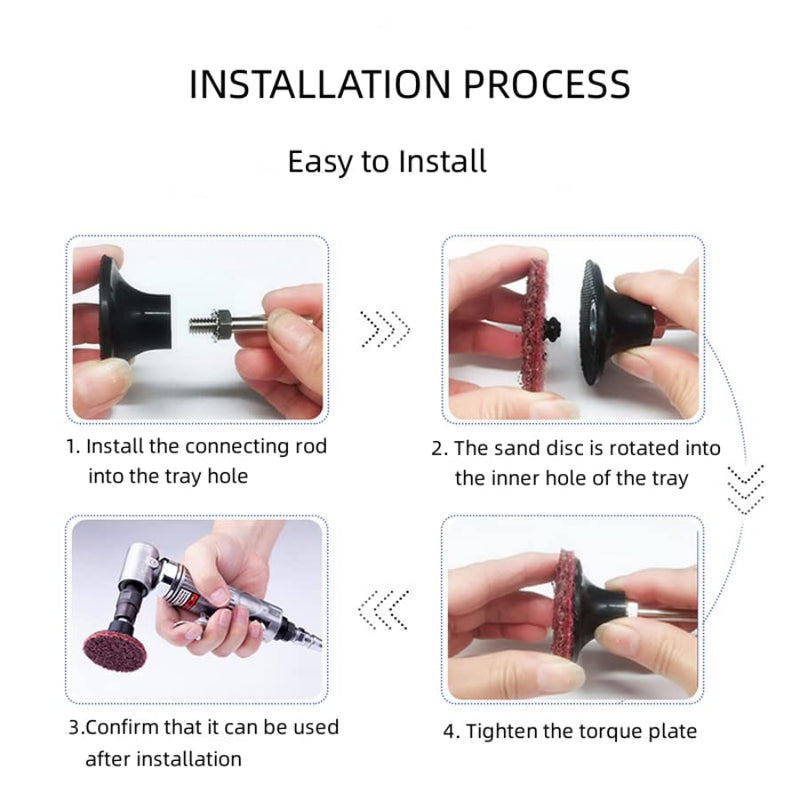 INSTALLATION PROCESS

Easy to Install

1. Install the connecting rod into the tray hole

2. The sand disc is rotated into the inner hole of the tray

3.Confirm that it can be used after installation

4. Tighten the torque plate