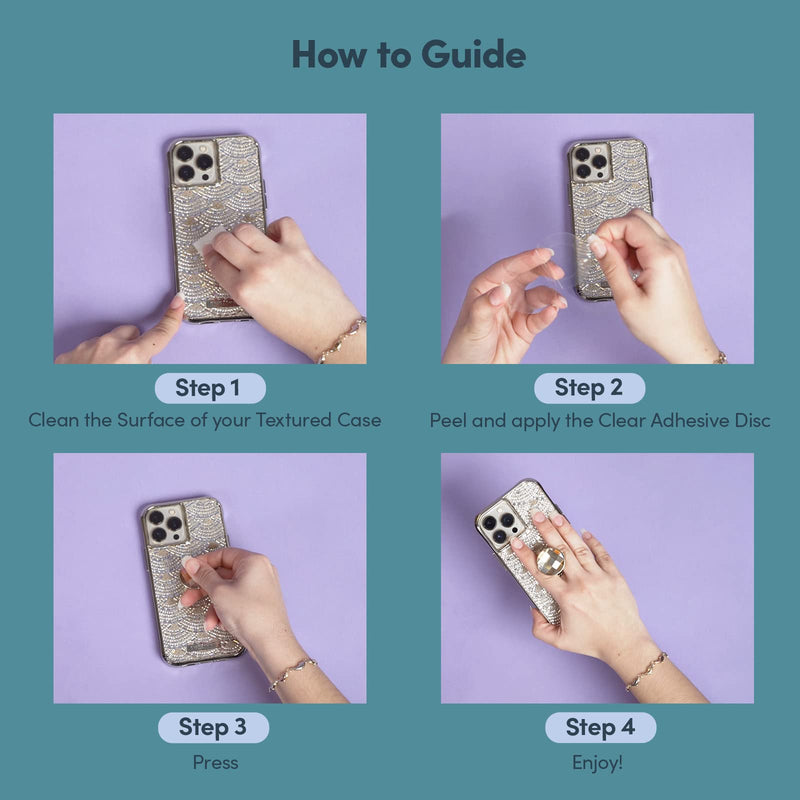 How to Guide

Step 1
Clean the Surface of your Textured Case

Step 2
Peel and apply the Clear Adhesive Disc

Step 3
Press

Step 4
Enjoy!