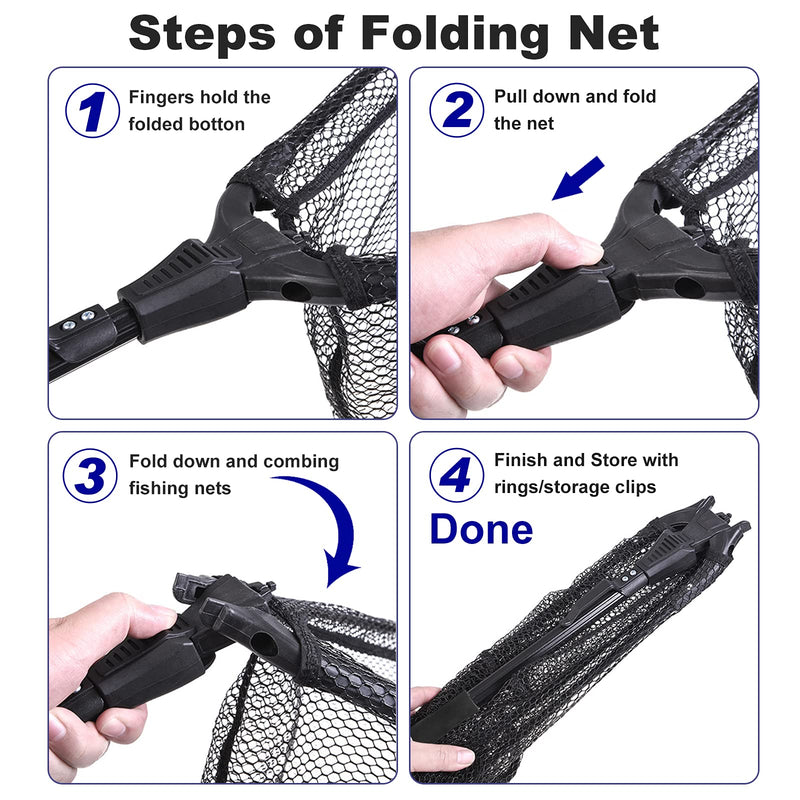 Steps of Folding Net

1 Fingers hold the folded botton

2 Pull down and fold the net

3 Fold down and combing fishing nets

4 Finish and Store with rings/storage clips

Done