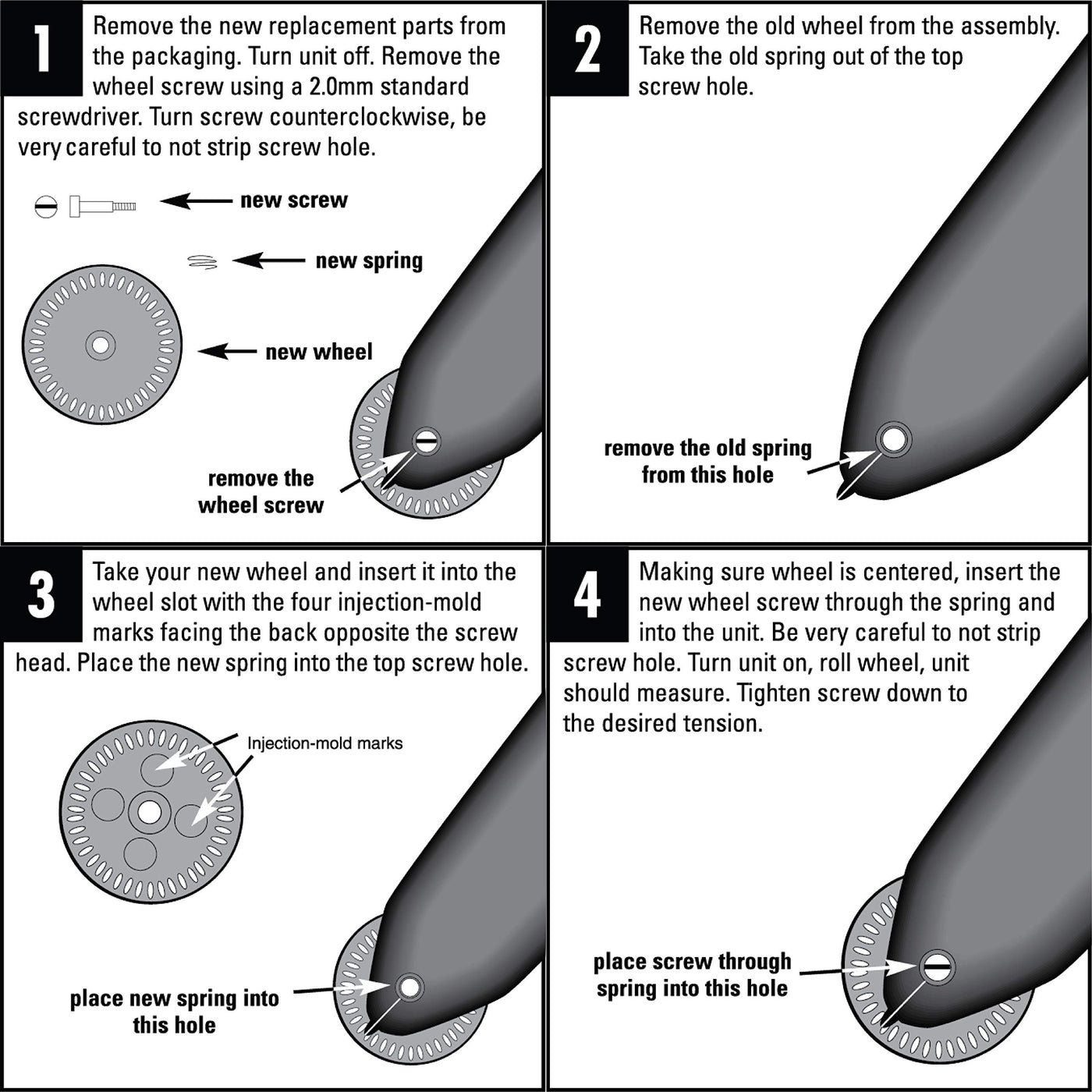 1

Remove the new replacement parts from the packaging. Turn unit off. Remove the wheel screw using a 2.0mm standard screwdriver. Turn screw counterclockwise, be very careful to not strip screw hole.

new screw

new spring

new wheel

remove the wheel screw

2

Remove the old wheel from the assembly. Take the old spring out of the top screw hole.

remove the old spring from this hole

3

Take your new wheel and insert it into the wheel slot with the four injection-mold marks facing the back opposite the screw head. Place the new spring into the top screw hole.

Injection-mold marks

place new spring into this hole

4

Making sure wheel is centered, insert the new wheel screw through the spring and into the unit. Be very careful to not strip screw hole. Turn unit on, roll wheel, unit should measure. Tighten screw down to the desired tension.

place screw through spring into this hole