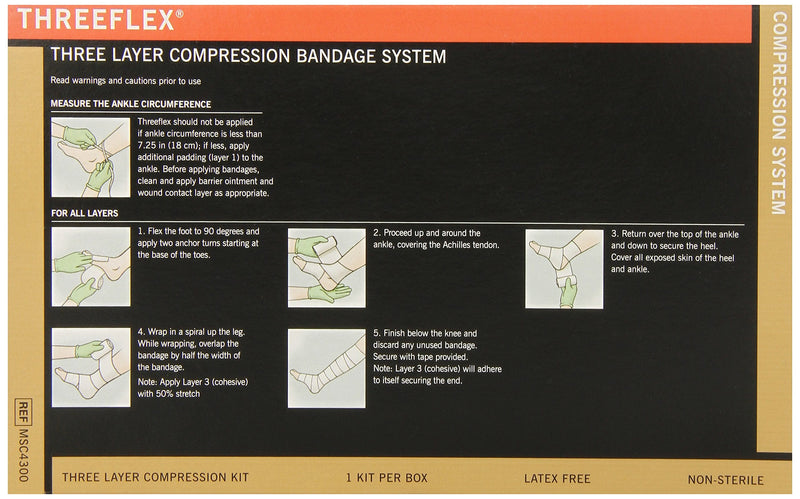 THREEFLEX®

THREE LAYER COMPRESSION BANDAGE SYSTEM

Read warnings and cautions prior to use

MEASURE THE ANKLE CIRCUMFERENCE

Threeflex should not be applied if ankle circumference is less than 7.25 in (18 cm); if less, apply additional padding (layer 1) to the ankle. Before applying bandages, clean and apply barrier ointment and wound contact layer as appropriate.

FOR ALL LAYERS

1. Flex the foot to 90 degrees and apply two anchor turns starting at the base of the toes.

2. Proceed up and around the ankle, covering the Achilles tendon.

3. Return over the top of the ankle and down to secure the heel. Cover all exposed skin of the heel and ankle.

4. Wrap in a spiral up the leg. While wrapping, overlap the bandage by half the width of the bandage.
Note: Apply Layer 3 (cohesive) with 50% stretch

5. Finish below the knee and discard any unused bandage. Secure with tape provided.
Note: Layer 3 (cohesive) will adhere to itself securing the end.

COMPRESSION SYSTEM

REF MSC4300

THREE LAYER COMPRESSION KIT

1 KIT PER BOX

LATEX FREE

NON-STERILE