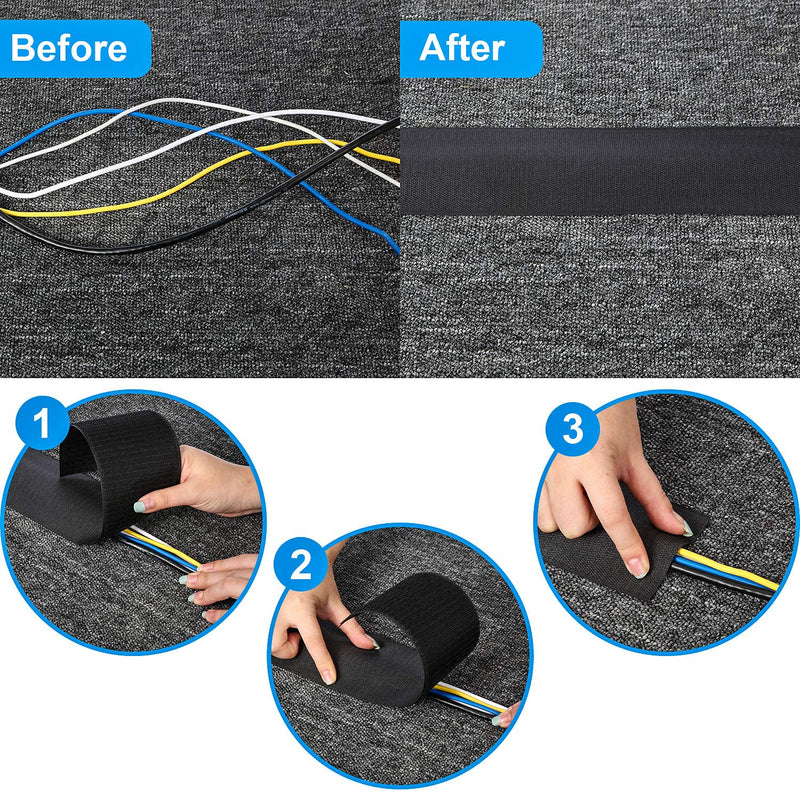 Before

After

1

2

3