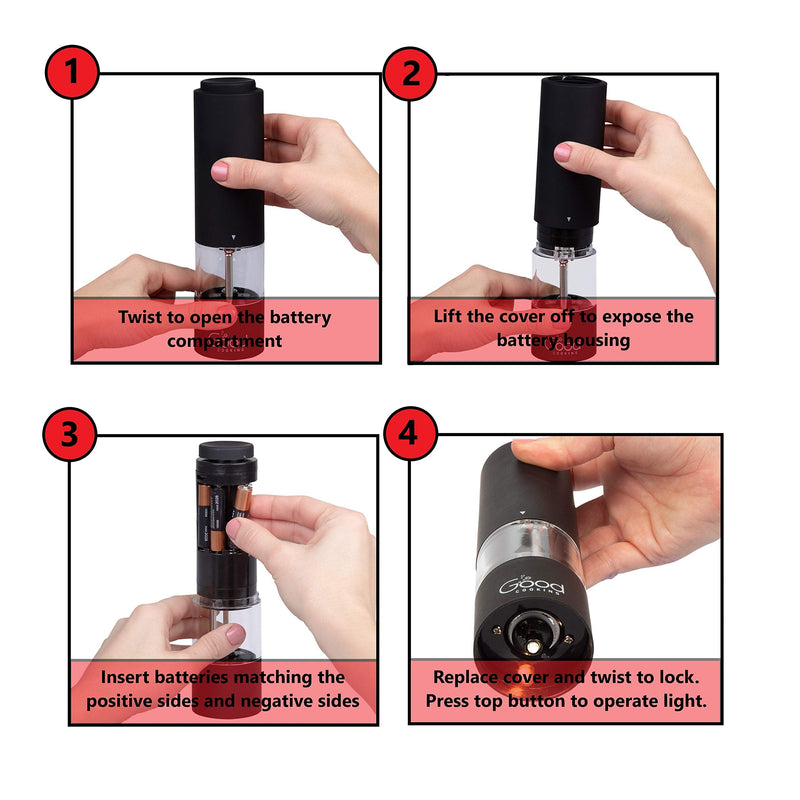 1

Twist to open the battery compartment

2

Lift the cover off to expose the battery housing

3

Insert batteries matching the positive sides and negative sides

4

Good COOKING

Replace cover and twist to lock. Press top button to operate light.