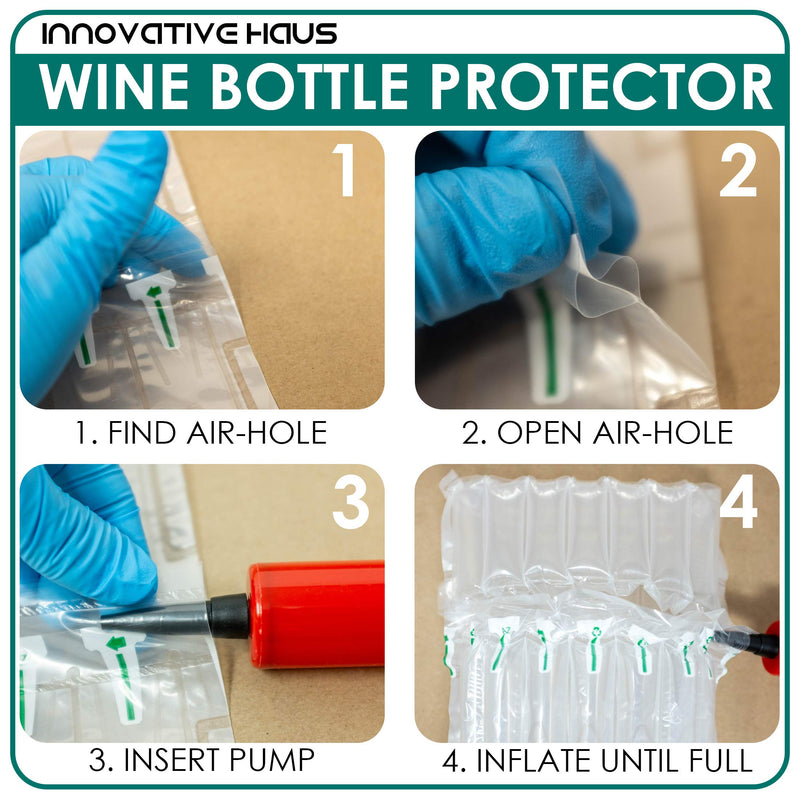 INNOVATIVE HAUS

WINE BOTTLE PROTECTOR

1

1. FIND AIR-HOLE

2

2. OPEN AIR-HOLE

3

3. INSERT PUMP

4

4. INFLATE UNTIL FULL