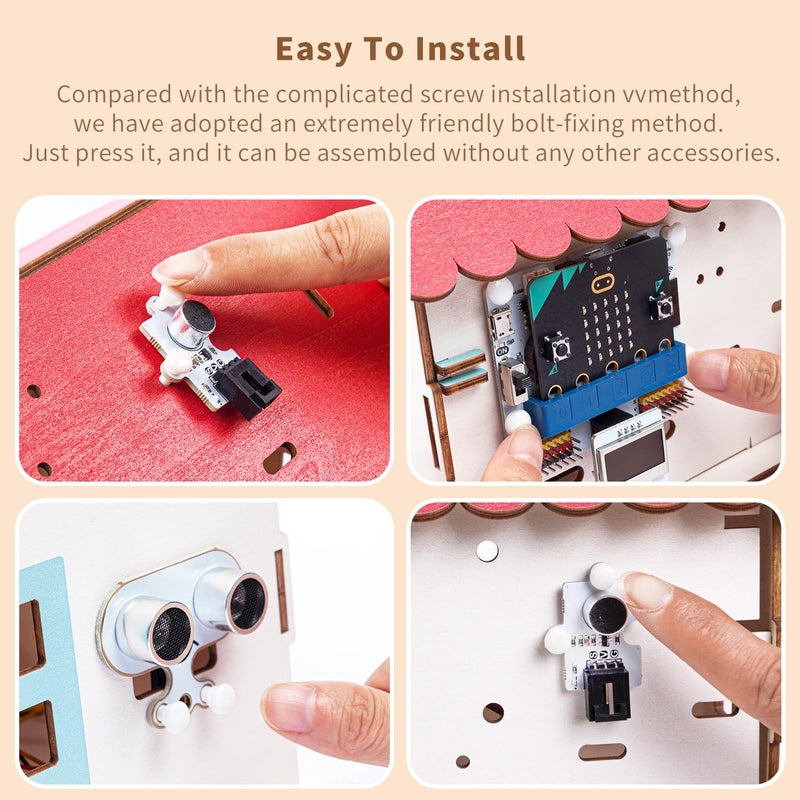 Easy To Install

Compared with the complicated screw installation vvmethod, we have adopted an extremely friendly bolt-fixing method. Just press it, and it can be assembled without any other accessories.