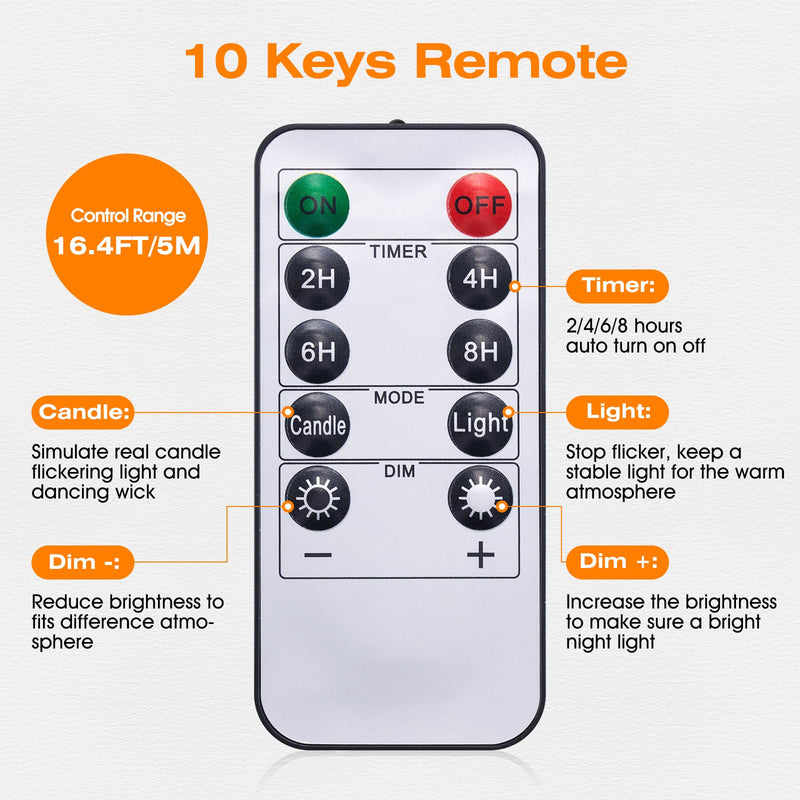 10 Keys Remote

Control Range
16.4FT/5M

ON OFF

TIMER
2H 4H
6H 8H

MODE
Candle Light

DIM
−  +

Timer:
2/4/6/8 hours auto turn on off

Candle:
Simulate real candle flickering light and dancing wick

Light:
Stop flicker, keep a stable light for the warm atmosphere

Dim -:
Reduce brightness to fits difference atmosphere

Dim +:
Increase the brightness to make sure a bright night light