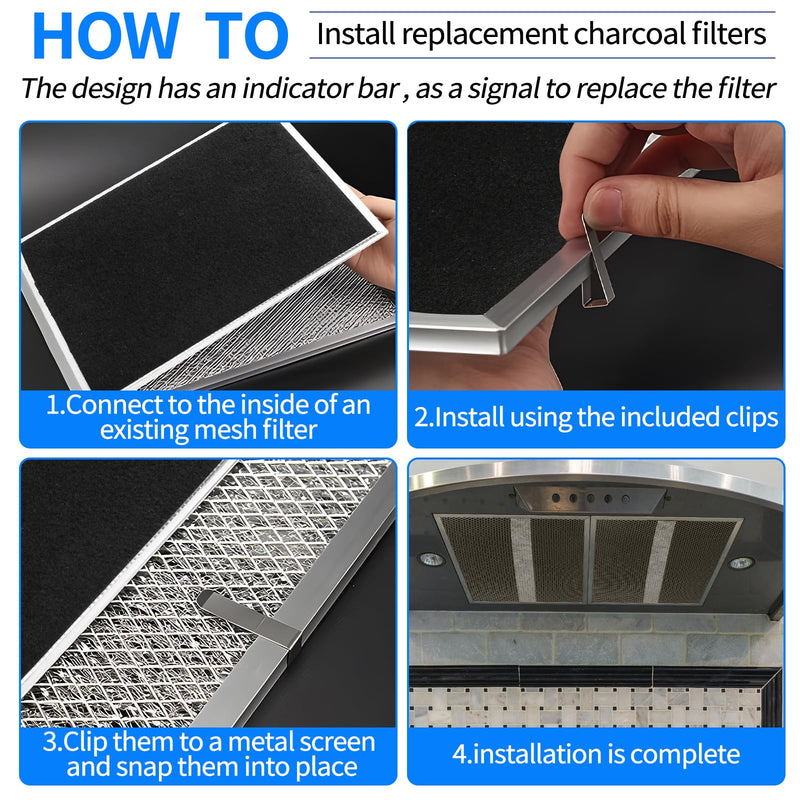 HOW TO Install replacement charcoal filters

The design has an indicator bar , as a signal to replace the filter

1.Connect to the inside of an existing mesh filter

2.Install using the included clips

3.Clip them to a metal screen and snap them into place

4.installation is complete