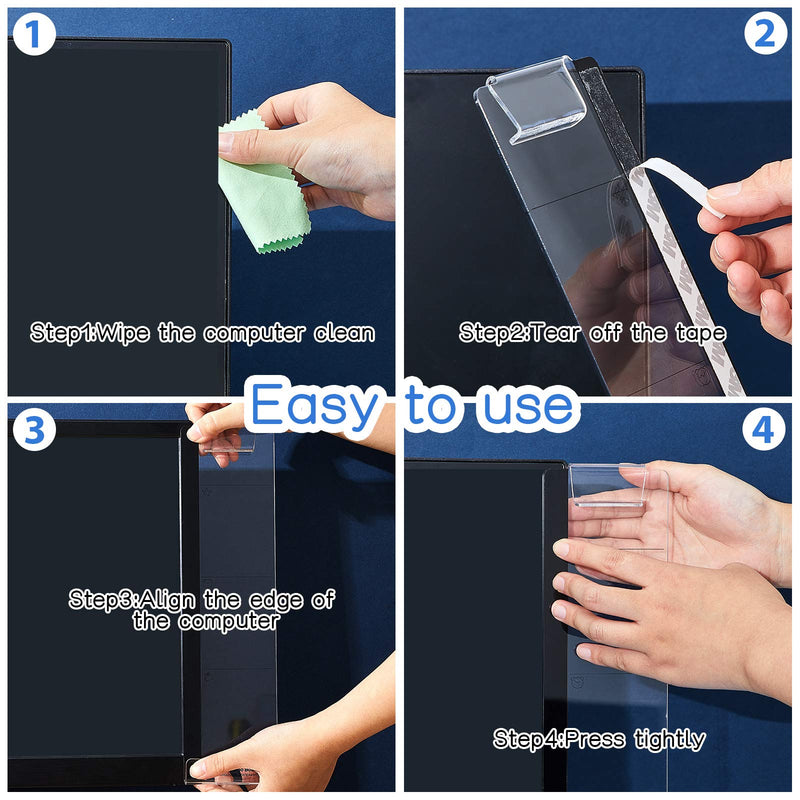 1

Step1:Wipe the computer clean

2

Step2:Tear off the tape

Easy to use

3

Step3:Align the edge of the computer

4

Step4:Press tightly