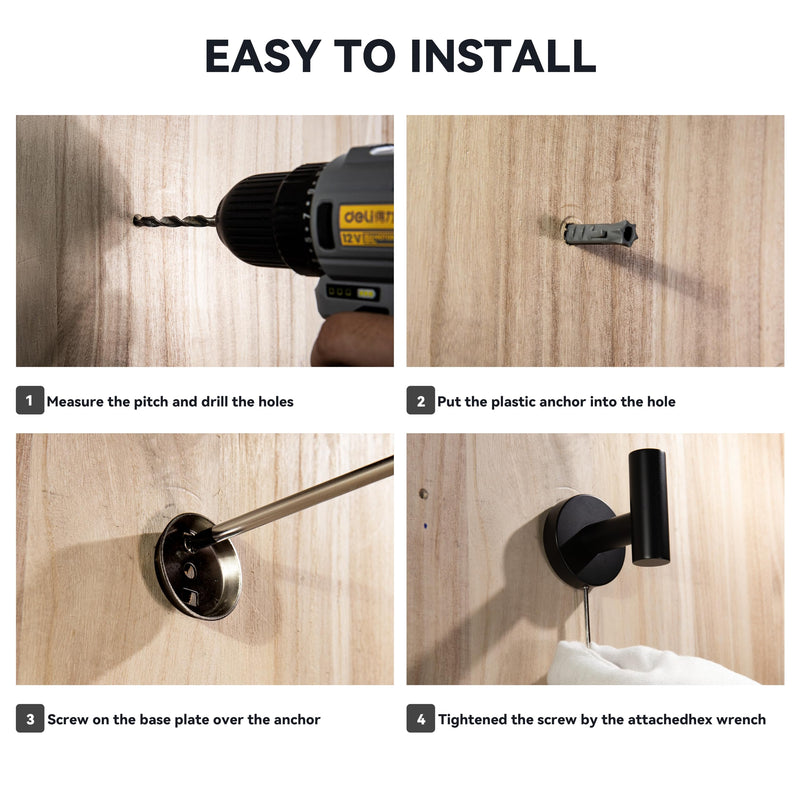 EASY TO INSTALL

deli 得力
12V

1 Measure the pitch and drill the holes

2 Put the plastic anchor into the hole

3 Screw on the base plate over the anchor

4 Tightened the screw by the attachedhex wrench