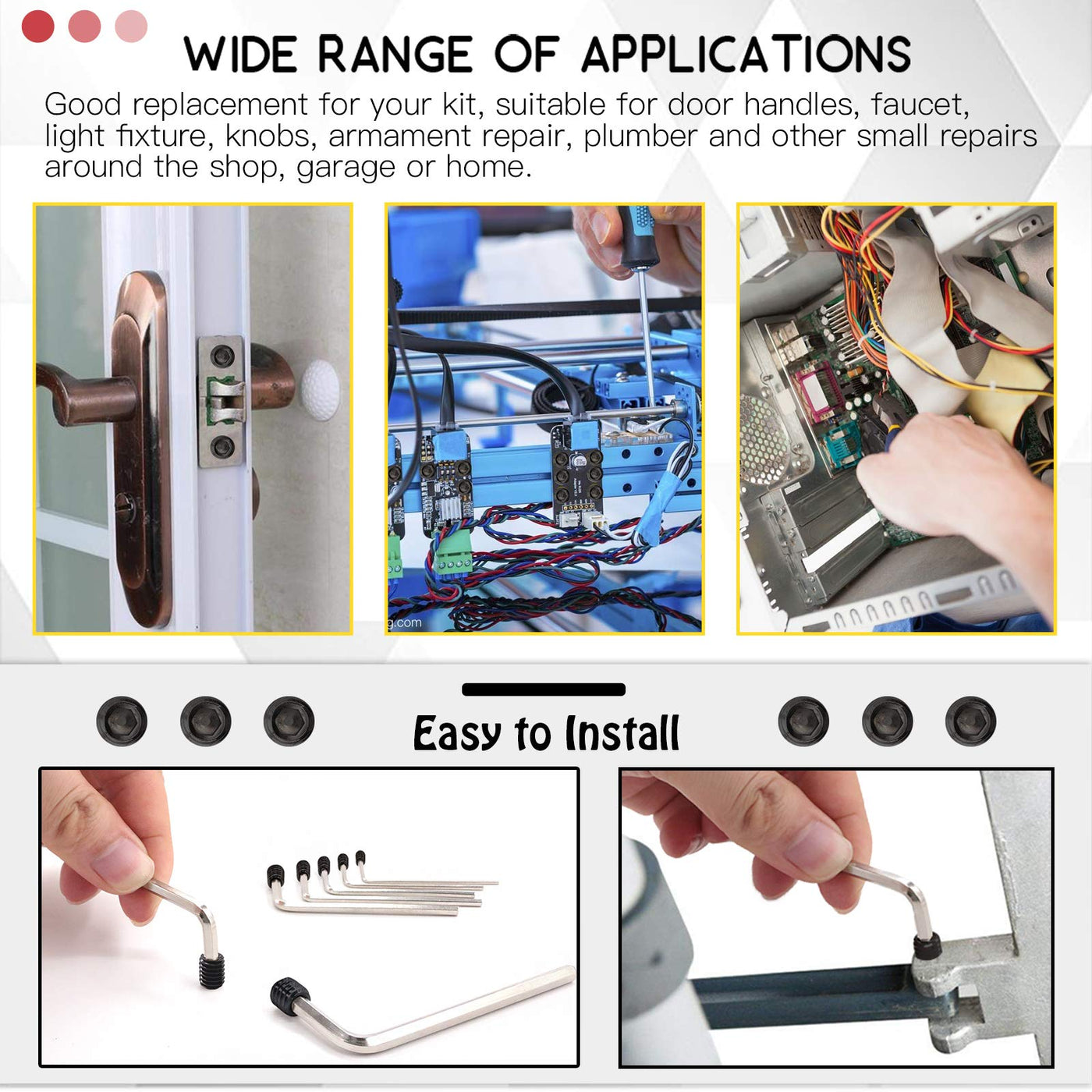 WIDE RANGE OF APPLICATIONS

Good replacement for your kit, suitable for door handles, faucet, light fixture, knobs, armament repair, plumber and other small repairs around the shop, garage or home.

g.com

Easy to Install