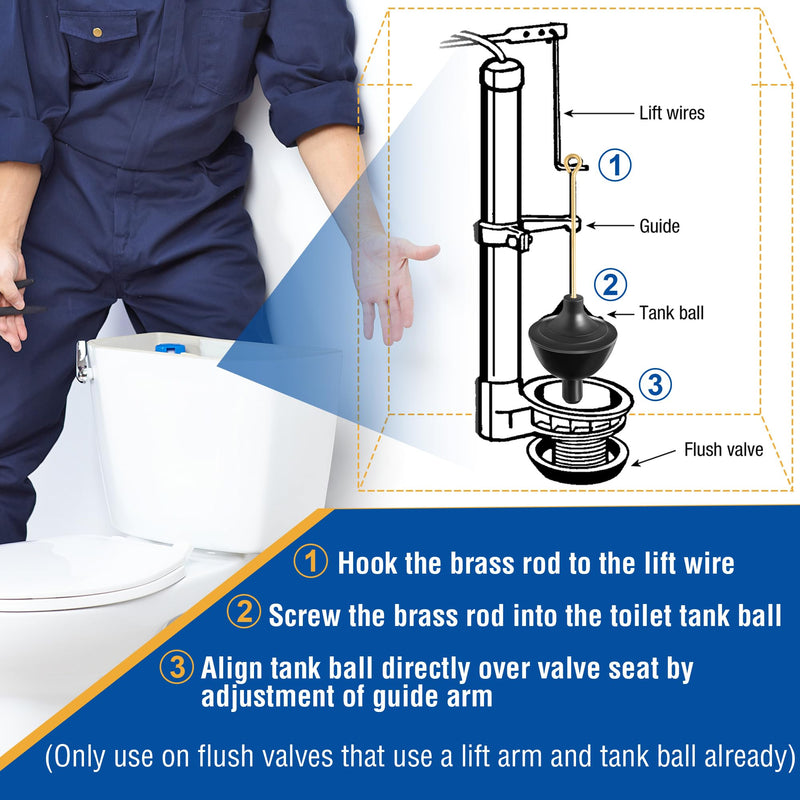 Lift wires

1

Guide

2

Tank ball

3

Flush valve

1 Hook the brass rod to the lift wire

2 Screw the brass rod into the toilet tank ball

3 Align tank ball directly over valve seat by adjustment of guide arm

(Only use on flush valves that use a lift arm and tank ball already)