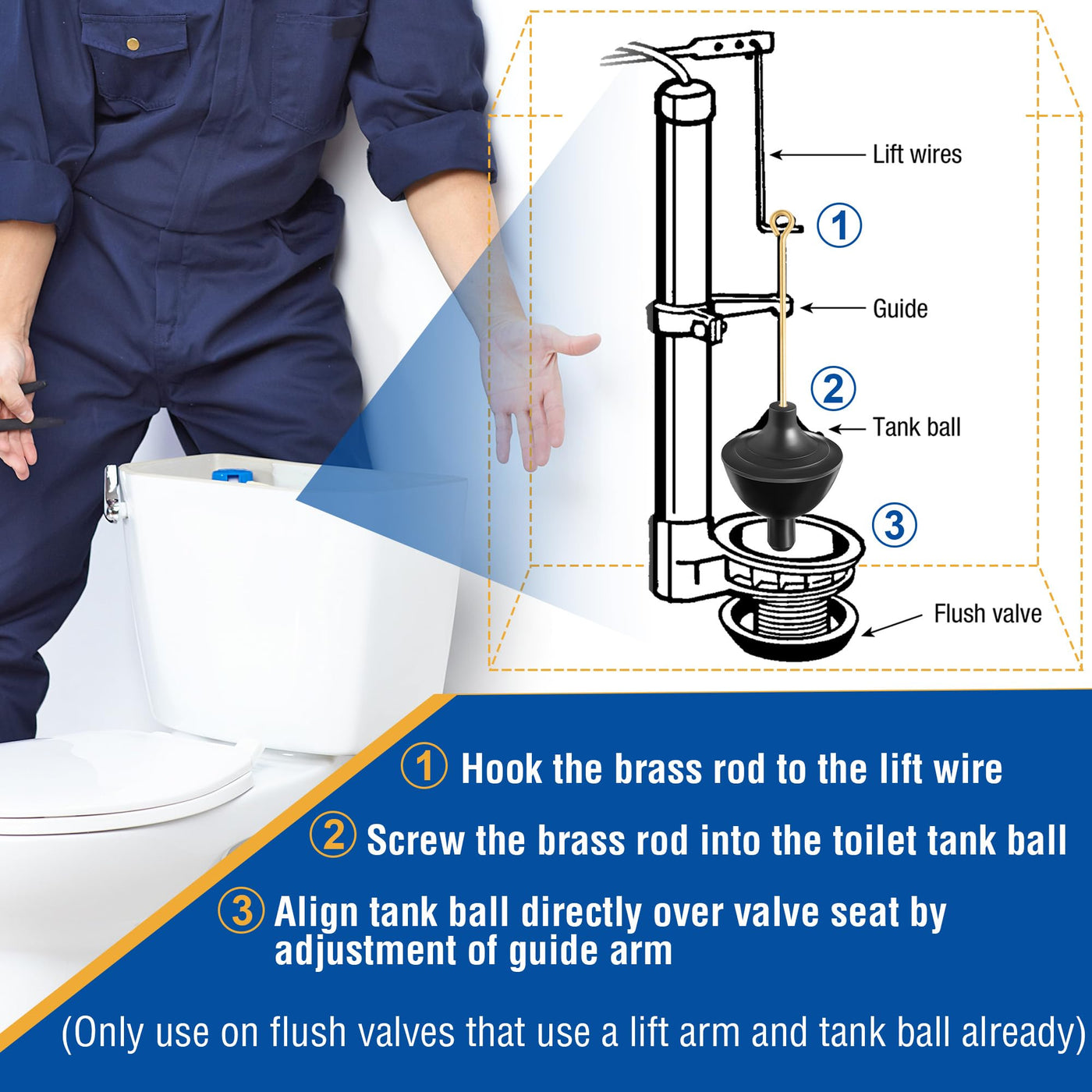 Lift wires

1

Guide

2

Tank ball

3

Flush valve

1 Hook the brass rod to the lift wire

2 Screw the brass rod into the toilet tank ball

3 Align tank ball directly over valve seat by adjustment of guide arm

(Only use on flush valves that use a lift arm and tank ball already)