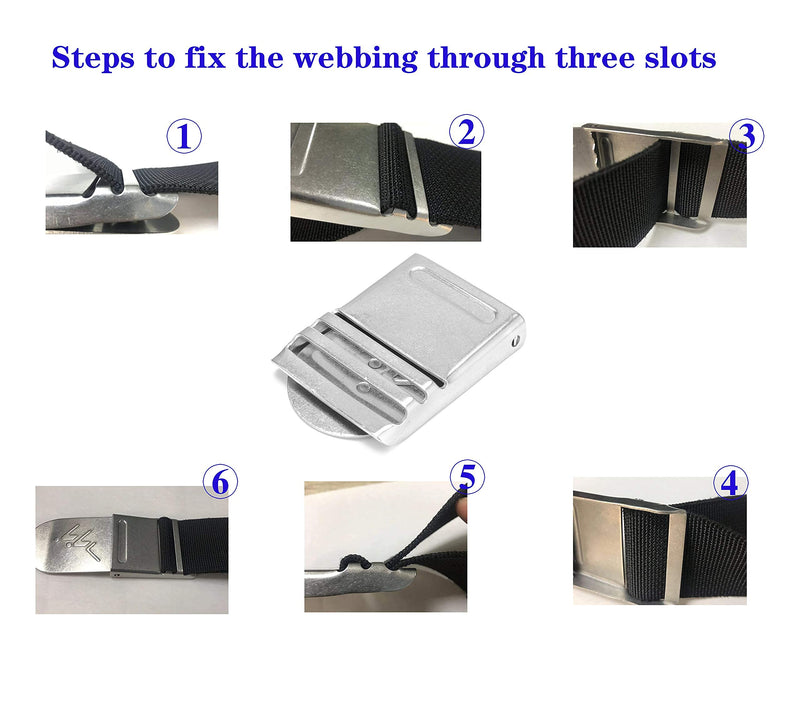 Steps to fix the webbing through three slots

①

②

③

⑥

⑤

④