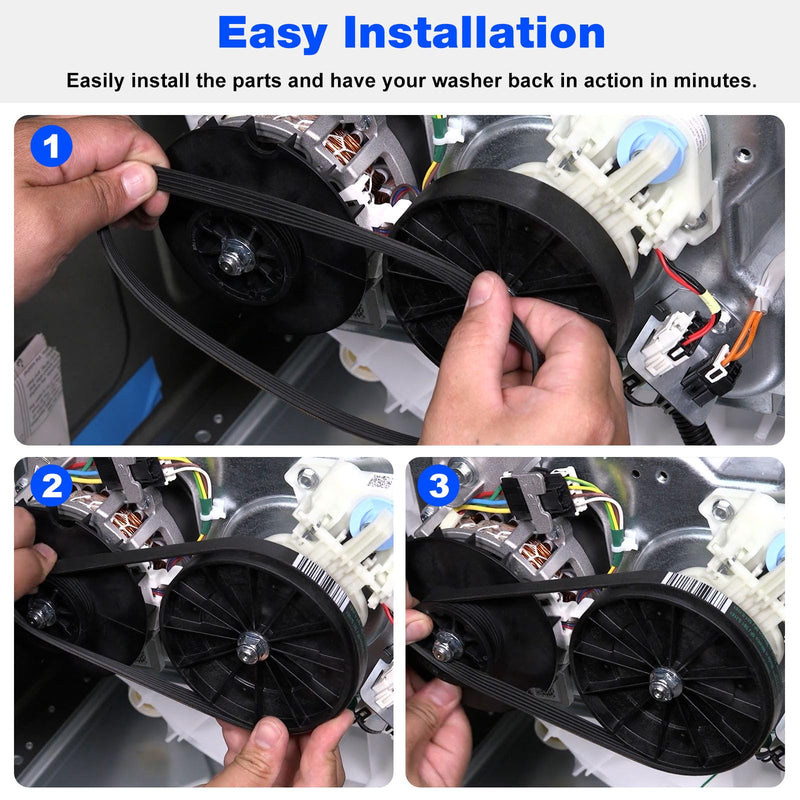 Easy Installation

Easily install the parts and have your washer back in action in minutes.

1

2

3