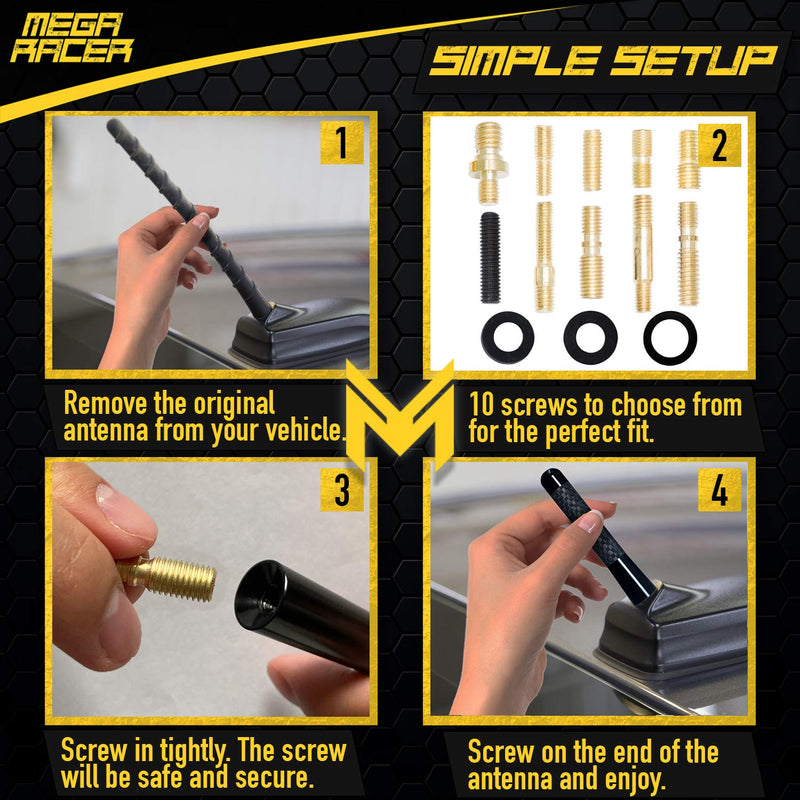 MEGA RACER

SIMPLE SETUP

1

Remove the original antenna from your vehicle.

2

10 screws to choose from for the perfect fit.

3

Screw in tightly. The screw will be safe and secure.

4

Screw on the end of the antenna and enjoy.