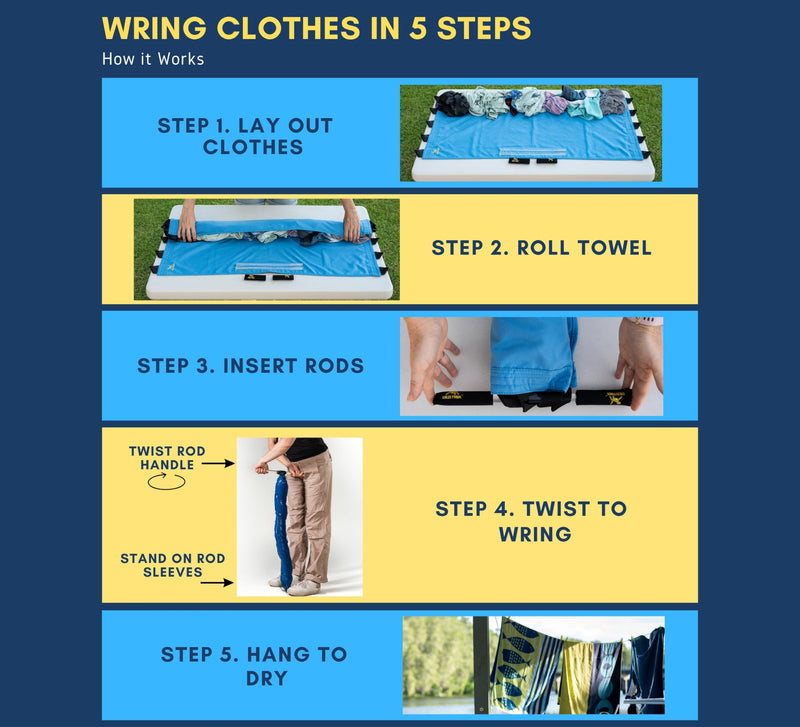 WRING CLOTHES IN 5 STEPS
How it Works

STEP 1. LAY OUT CLOTHES

STEP 2. ROLL TOWEL

STEP 3. INSERT RODS

TWIST ROD HANDLE

STAND ON ROD SLEEVES

STEP 4. TWIST TO WRING

STEP 5. HANG TO DRY