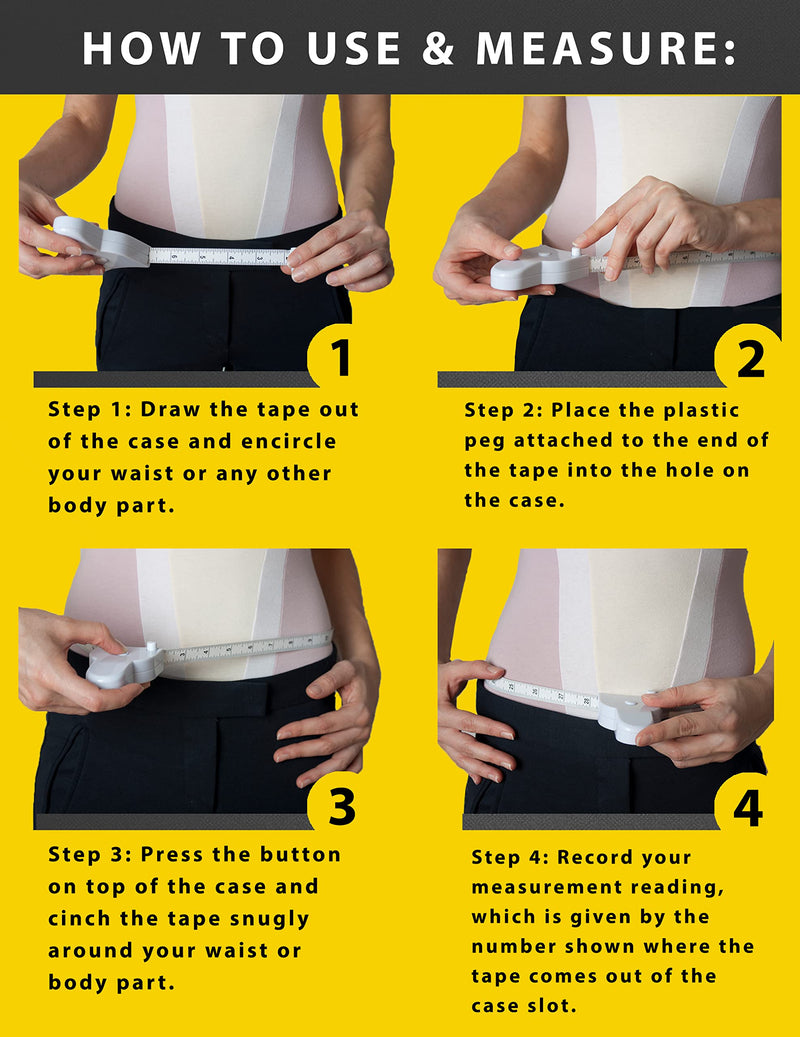 HOW TO USE & MEASURE:

1

Step 1: Draw the tape out of the case and encircle your waist or any other body part.

2

Step 2: Place the plastic peg attached to the end of the tape into the hole on the case.

3

Step 3: Press the button on top of the case and cinch the tape snugly around your waist or body part.

4

Step 4: Record your measurement reading, which is given by the number shown where the tape comes out of the case slot.