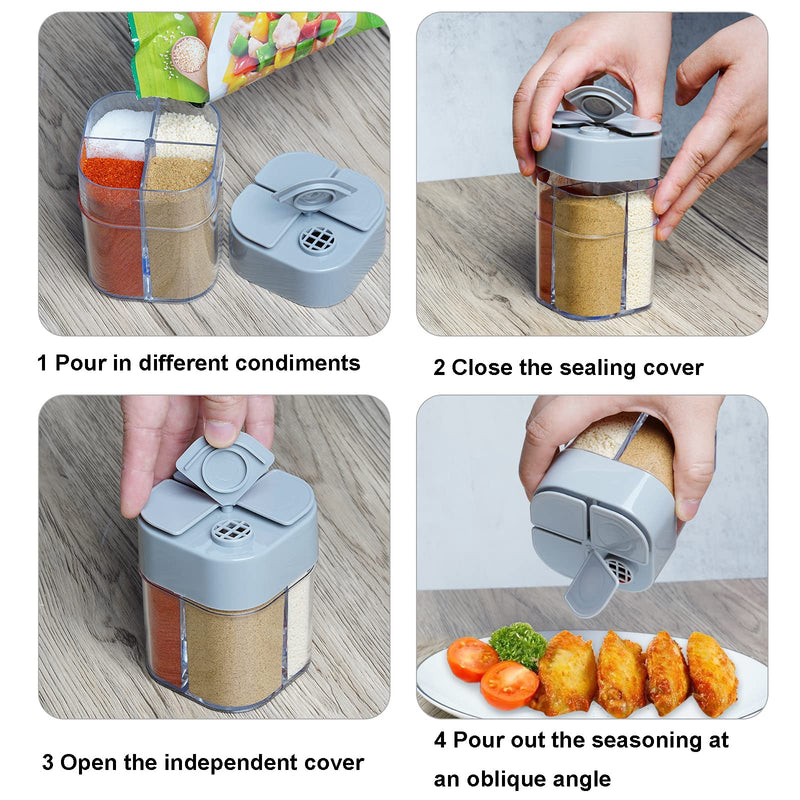 1 Pour in different condiments

2 Close the sealing cover

3 Open the independent cover

4 Pour out the seasoning at an oblique angle