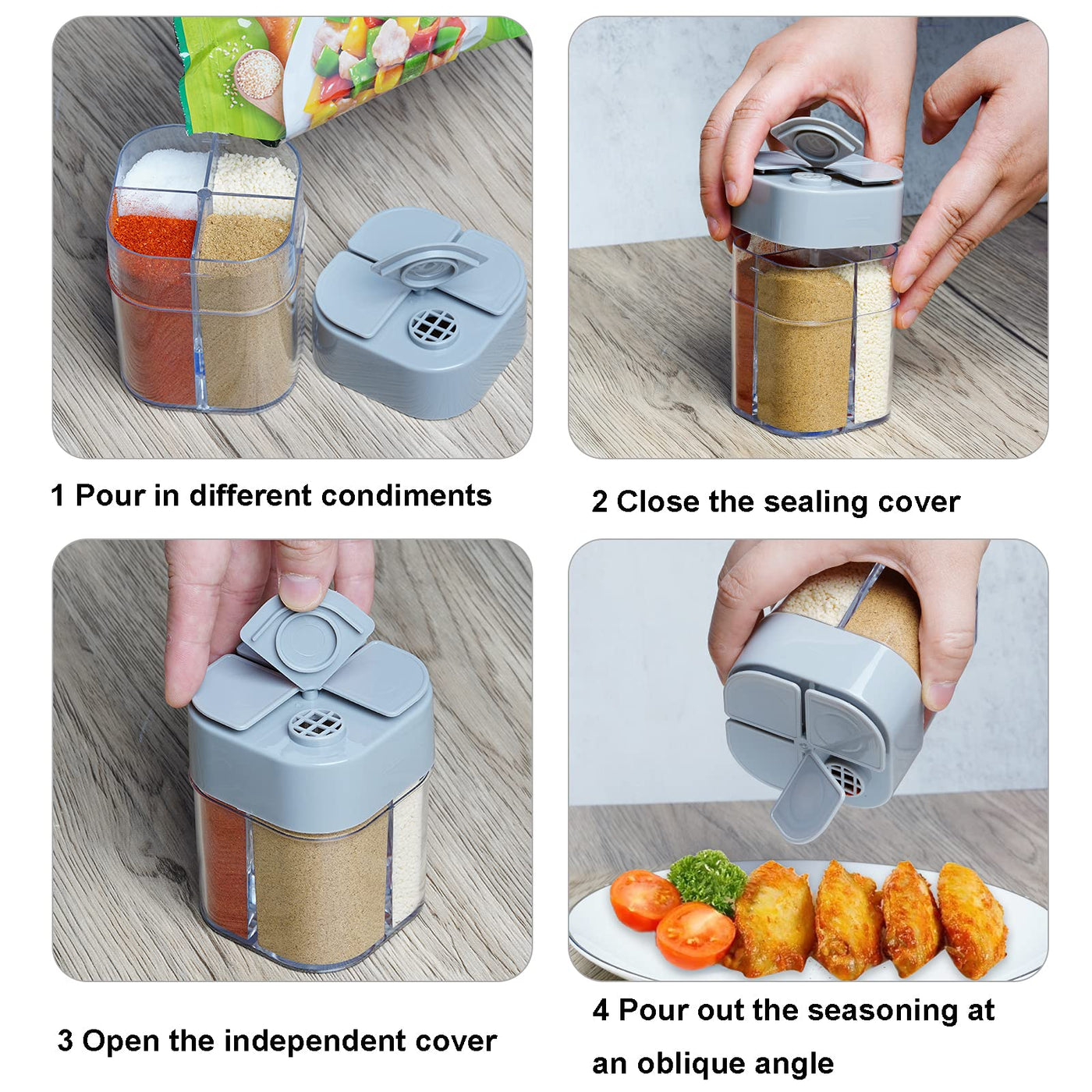 1 Pour in different condiments

2 Close the sealing cover

3 Open the independent cover

4 Pour out the seasoning at an oblique angle