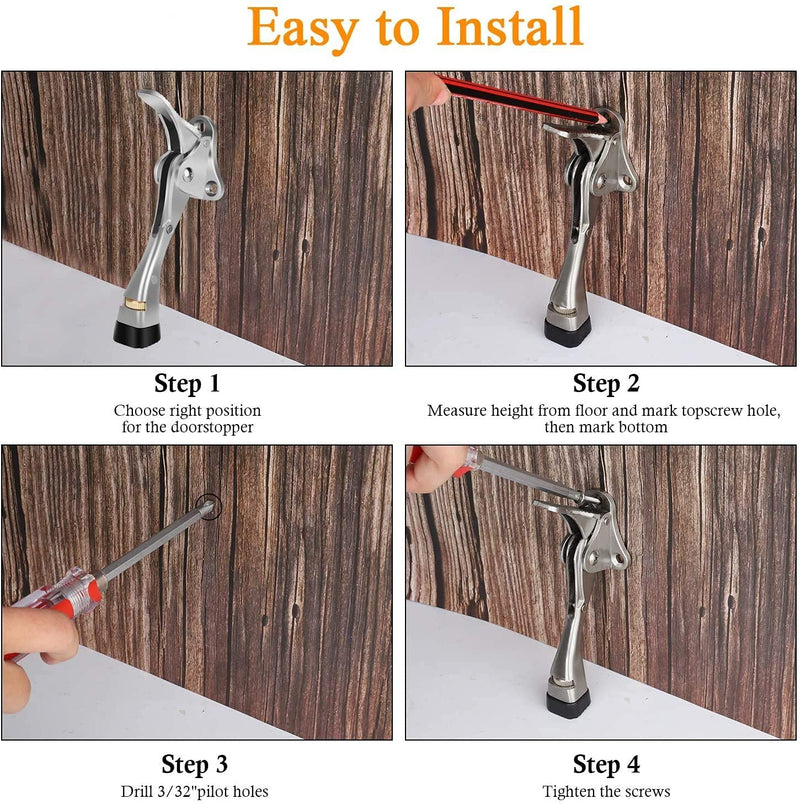 Easy to Install

Step 1
Choose right position for the doorstopper

Step 2
Measure height from floor and mark topscrew hole, then mark bottom

Step 3
Drill 3/32"pilot holes

Step 4
Tighten the screws