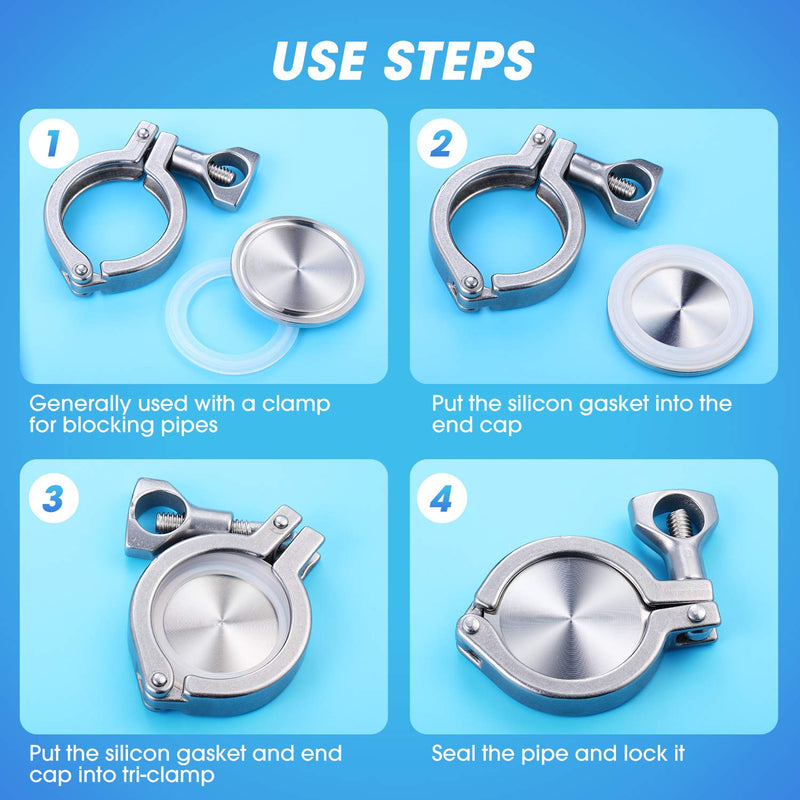 USE STEPS

1

Generally used with a clamp for blocking pipes

2

Put the silicon gasket into the end cap

3

Put the silicon gasket and end cap into tri-clamp

4

Seal the pipe and lock it