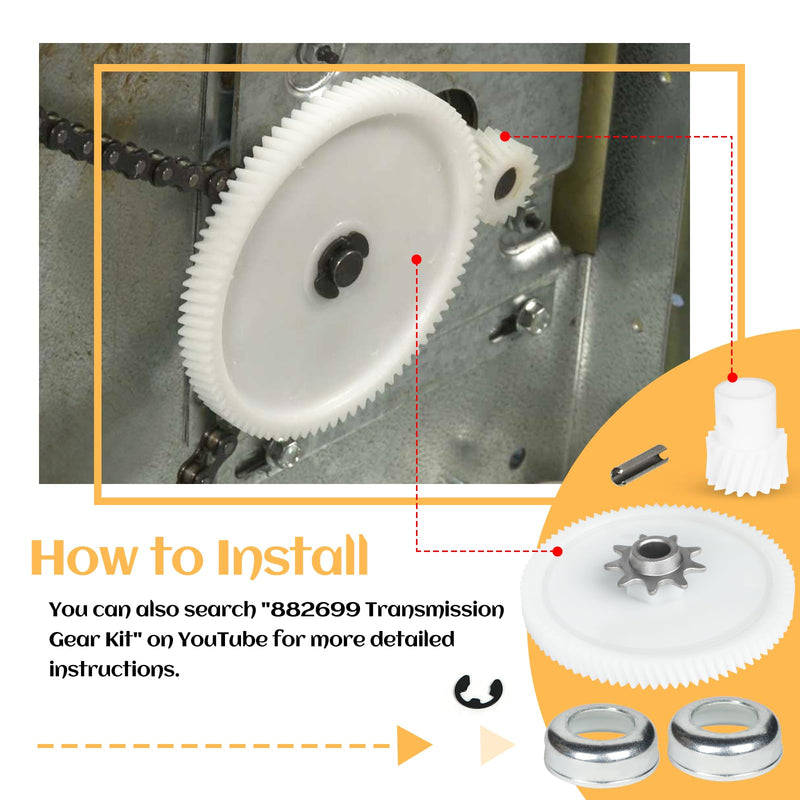 How to Install

You can also search "882699 Transmission Gear Kit" on YouTube for more detailed instructions.