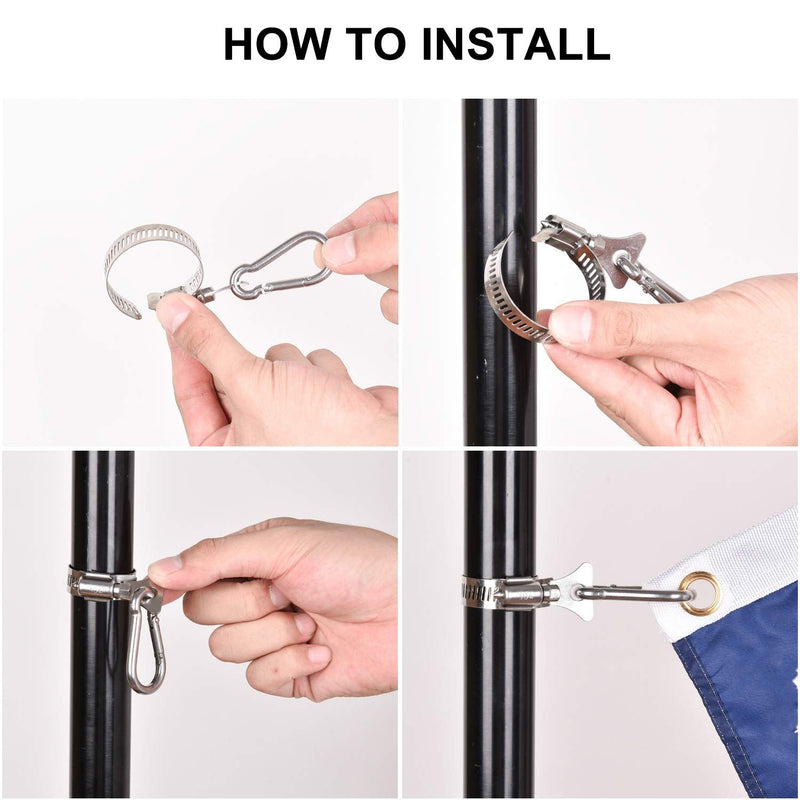 HOW TO INSTALL