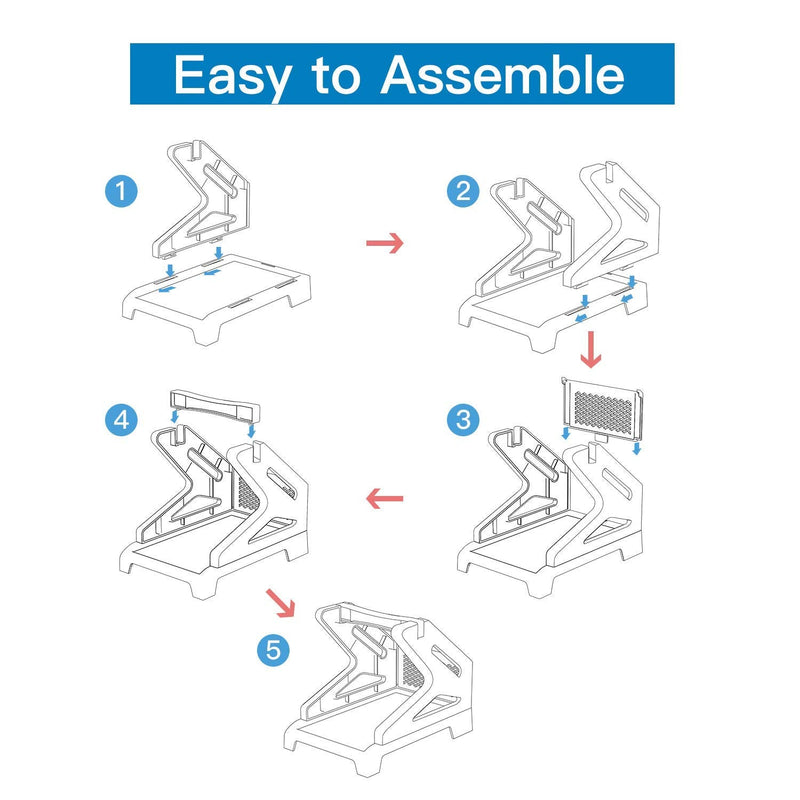 Easy to Assemble

1

2

3

4

5