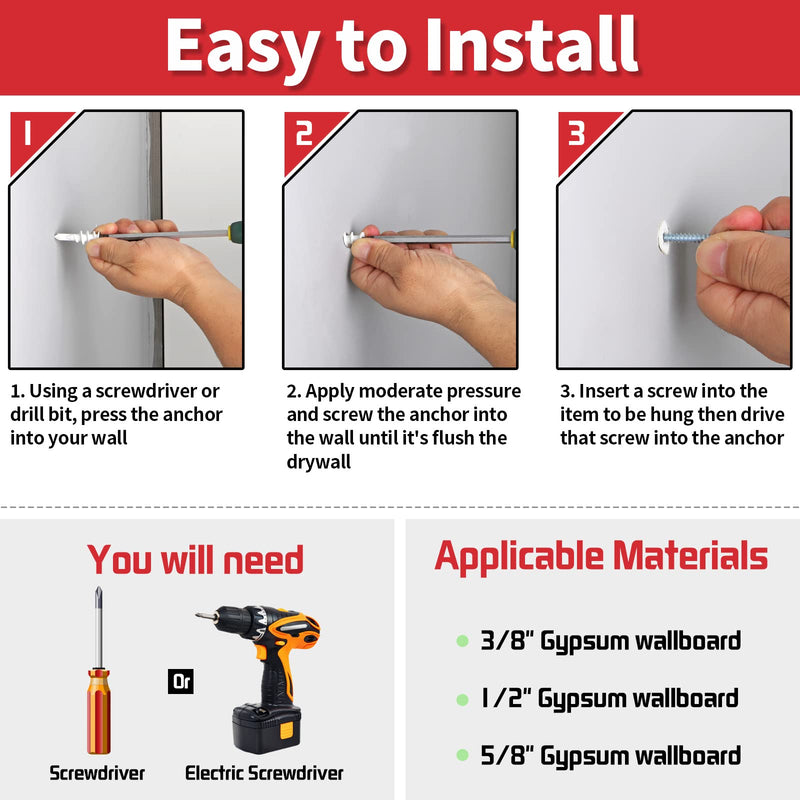 Easy to Install

1

2

3

1. Using a screwdriver or drill bit, press the anchor into your wall

2. Apply moderate pressure and screw the anchor into the wall until it's flush the drywall

3. Insert a screw into the item to be hung then drive that screw into the anchor

You will need

Or

Screwdriver

Electric Screwdriver

Applicable Materials

3/8" Gypsum wallboard

1/2" Gypsum wallboard

5/8" Gypsum wallboard