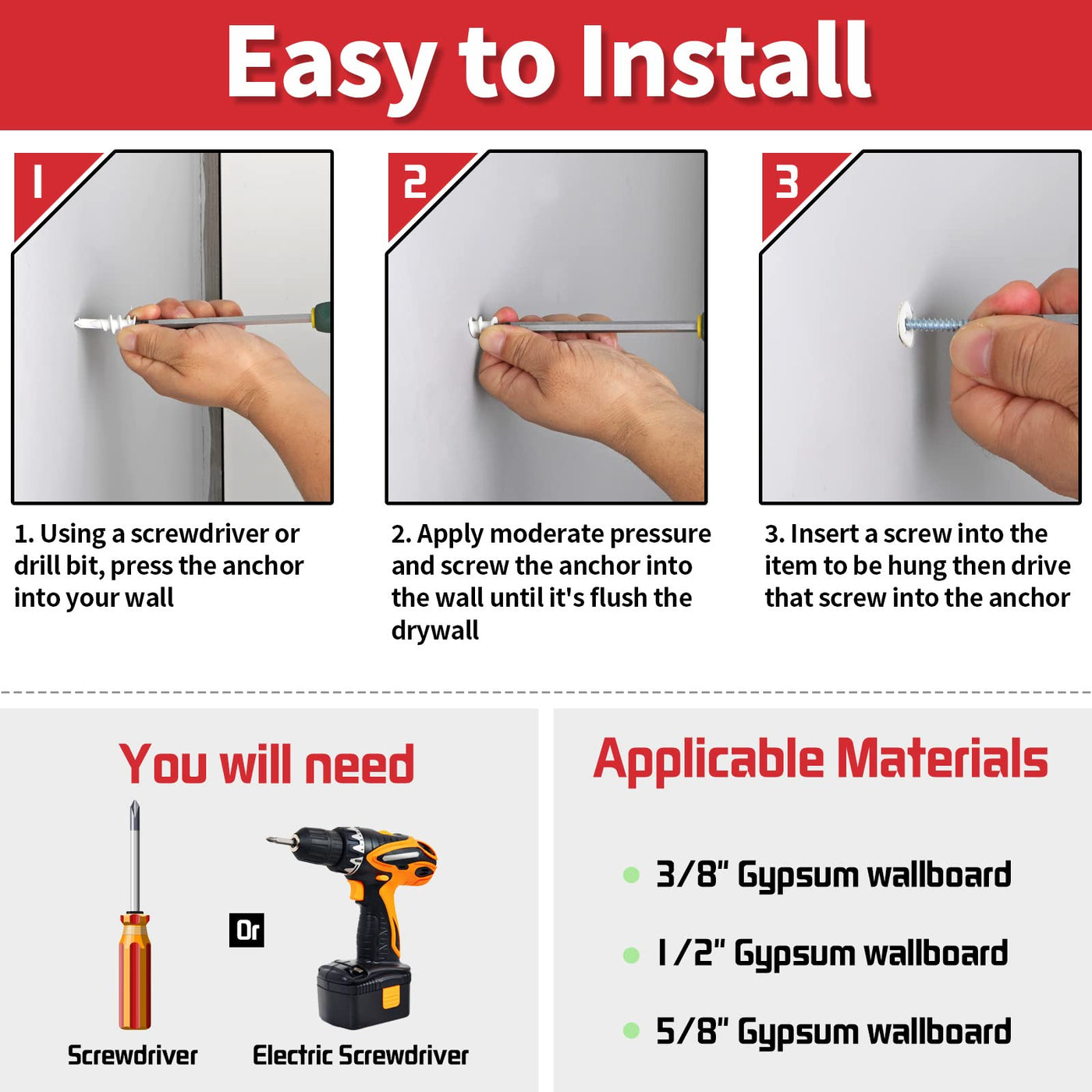 Easy to Install

1

2

3

1. Using a screwdriver or drill bit, press the anchor into your wall

2. Apply moderate pressure and screw the anchor into the wall until it's flush the drywall

3. Insert a screw into the item to be hung then drive that screw into the anchor

You will need

Or

Screwdriver

Electric Screwdriver

Applicable Materials

3/8" Gypsum wallboard

1/2" Gypsum wallboard

5/8" Gypsum wallboard