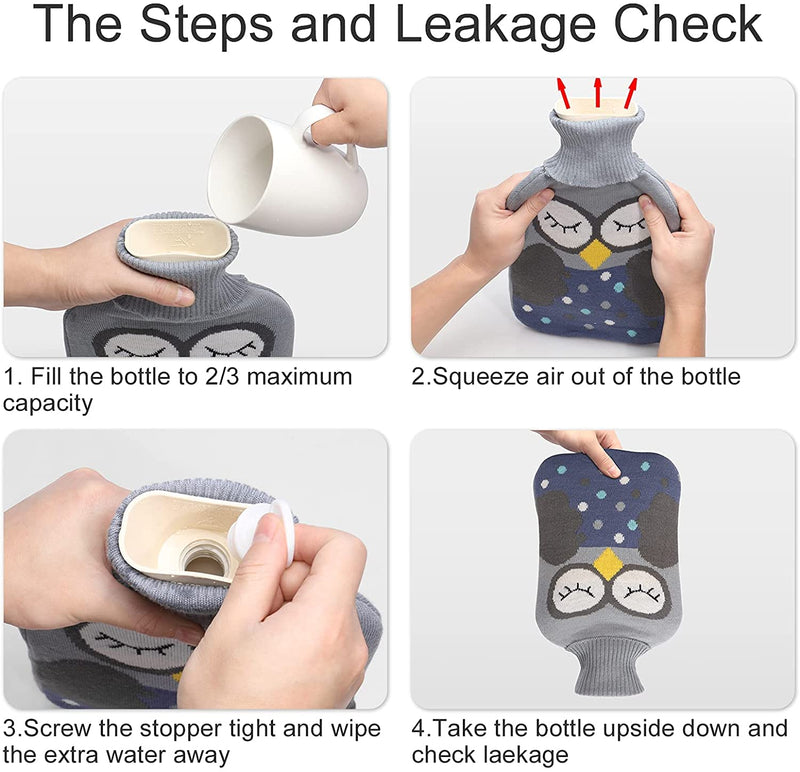 The Steps and Leakage Check

1. Fill the bottle to 2/3 maximum capacity

2.Squeeze air out of the bottle

3.Screw the stopper tight and wipe the extra water away

4.Take the bottle upside down and check laekage