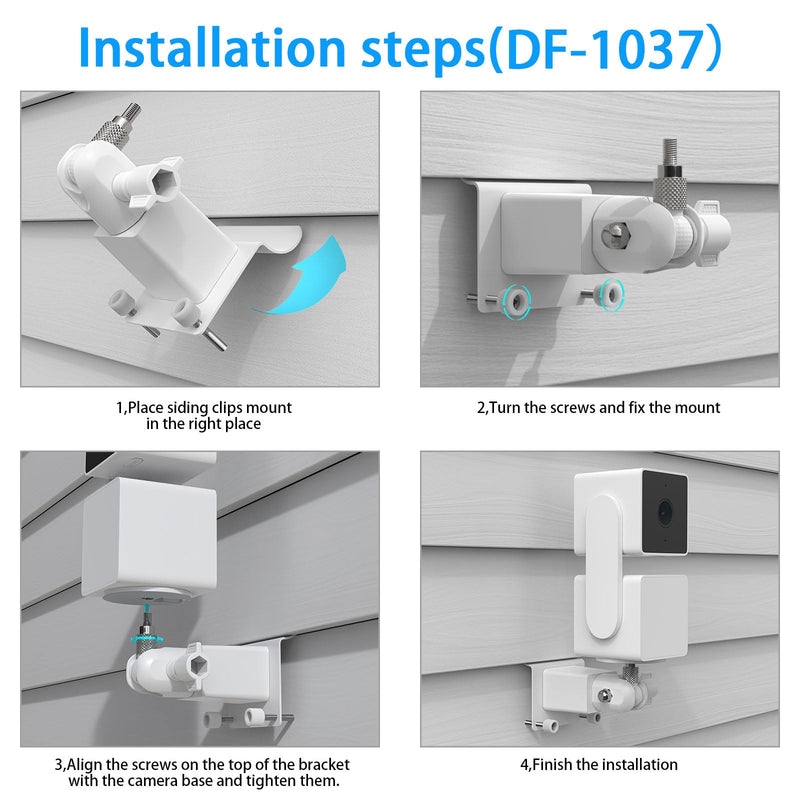 Installation steps(DF-1037)

1,Place siding clips mount in the right place

2,Turn the screws and fix the mount

3,Align the screws on the top of the bracket with the camera base and tighten them.

4,Finish the installation