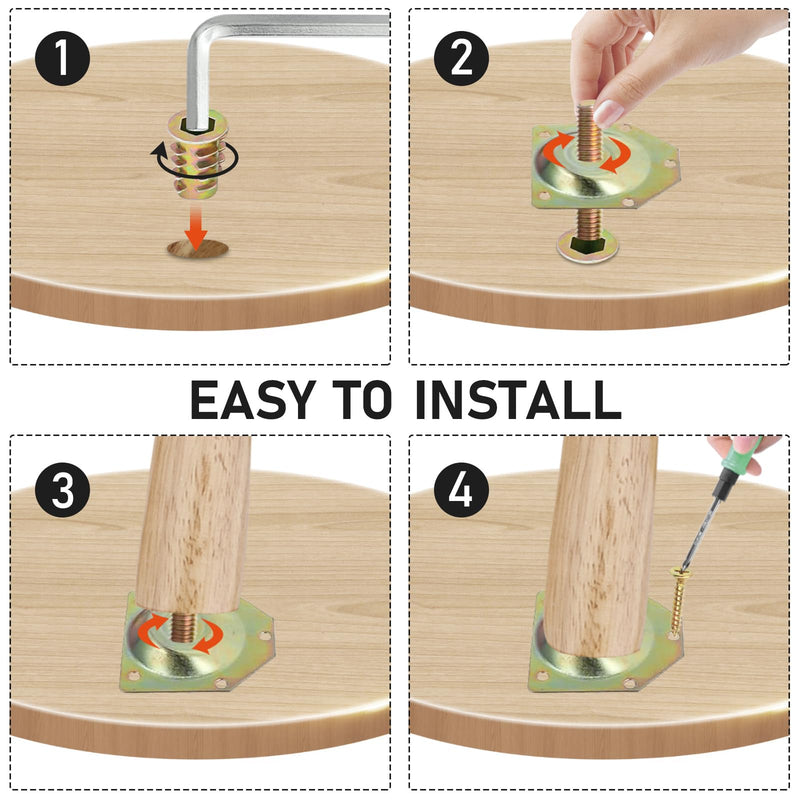 1

2

EASY TO INSTALL

3

4