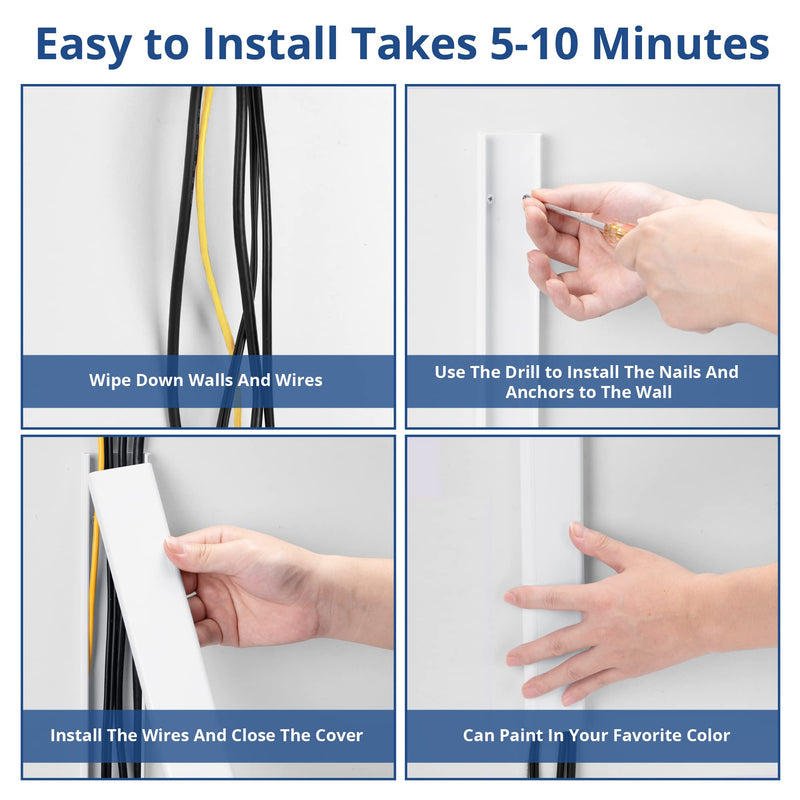 Easy to Install Takes 5-10 Minutes

Wipe Down Walls And Wires

Use The Drill to Install The Nails And Anchors to The Wall

Install The Wires And Close The Cover

Can Paint In Your Favorite Color