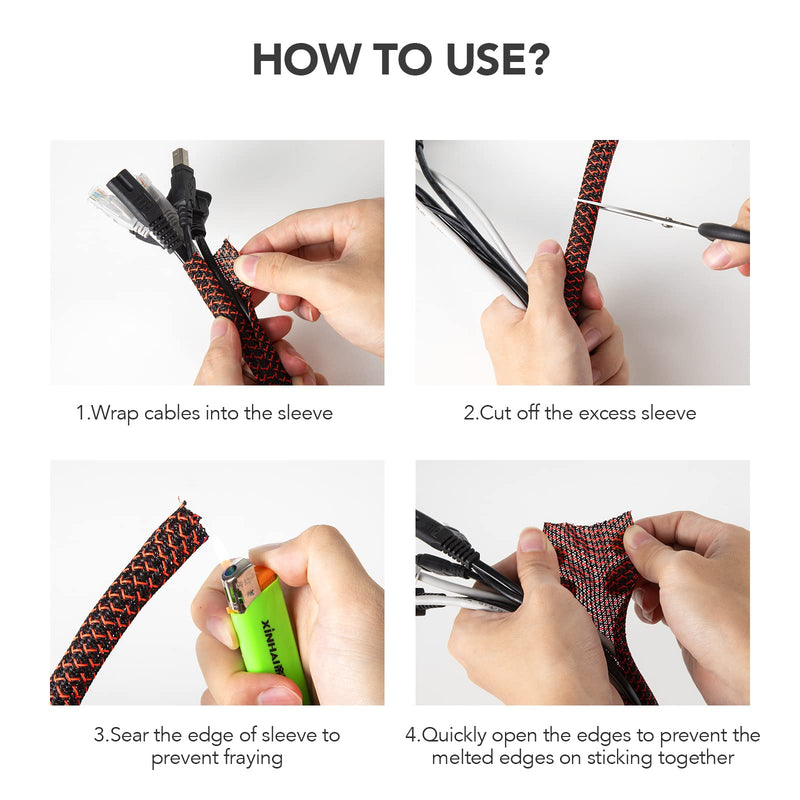 HOW TO USE?

1.Wrap cables into the sleeve

2.Cut off the excess sleeve

XINHAI

3.Sear the edge of sleeve to prevent fraying

4.Quickly open the edges to prevent the melted edges on sticking together