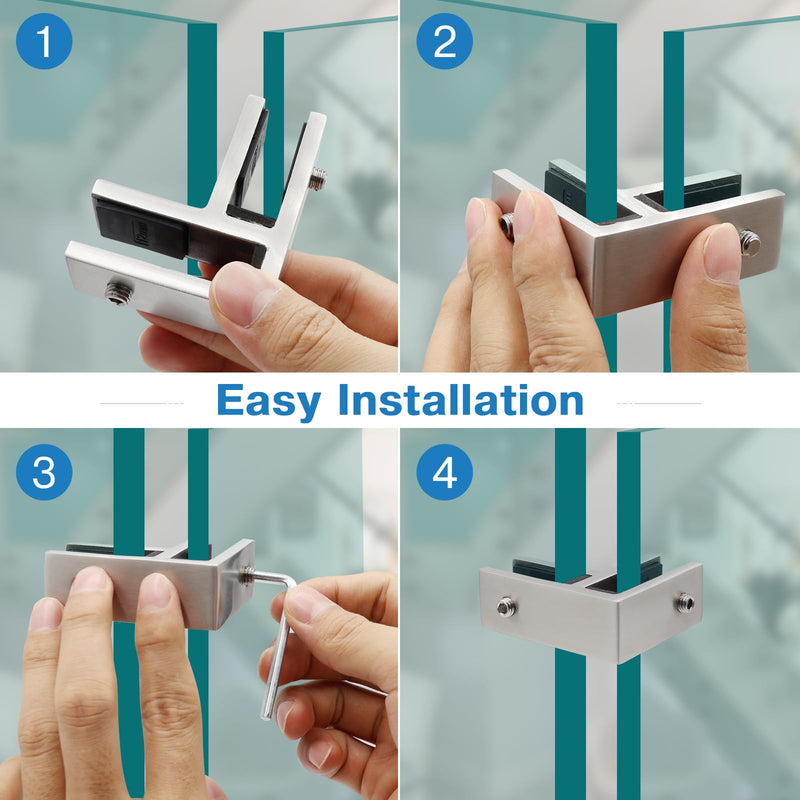 1

2

Easy Installation

3

4