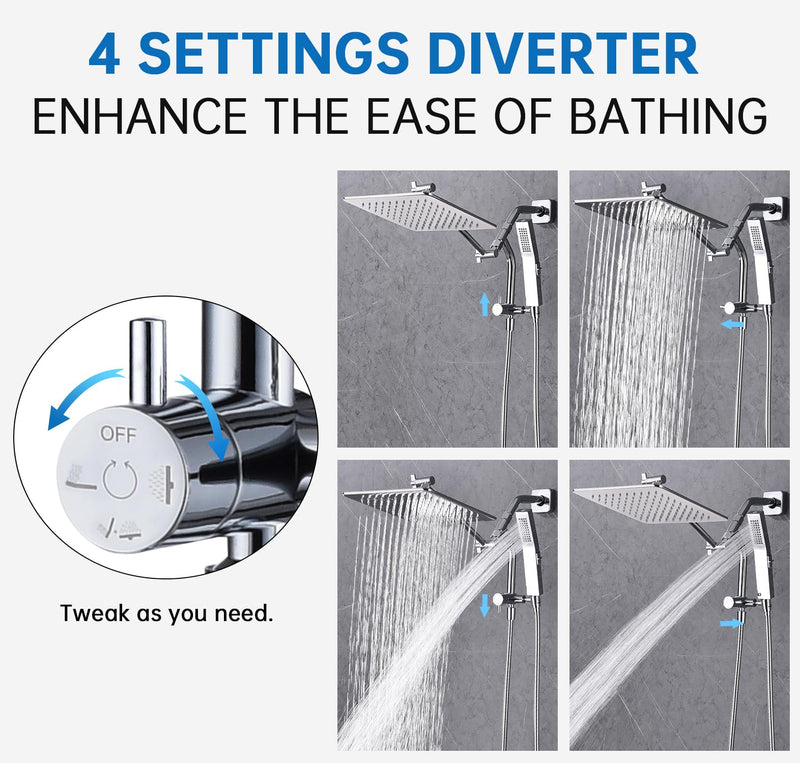 4 SETTINGS DIVERTER
ENHANCE THE EASE OF BATHING

OFF

Tweak as you need.