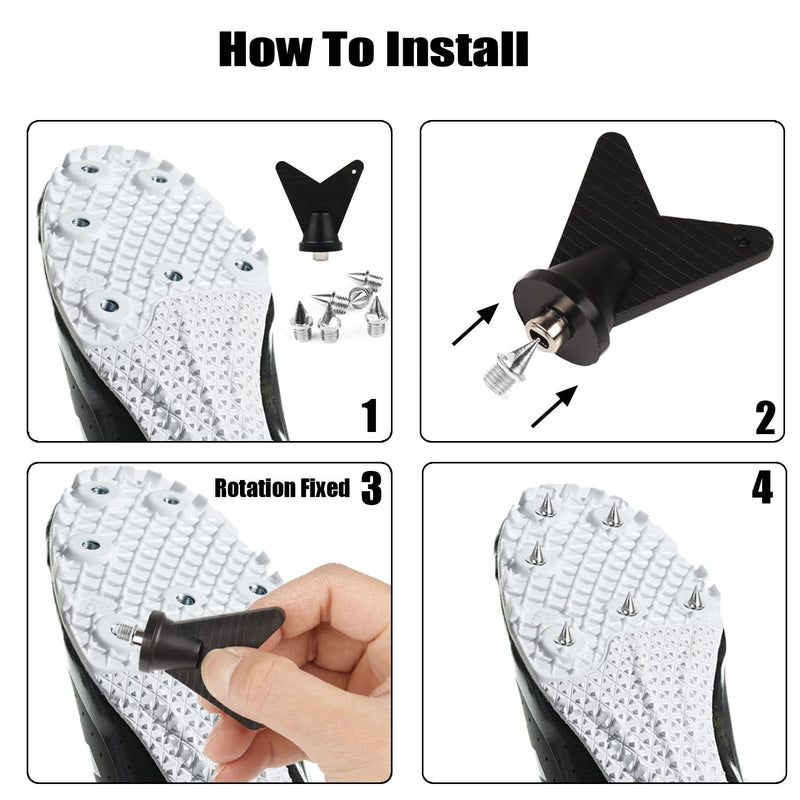 How To Install

1

2

Rotation Fixed 3

4