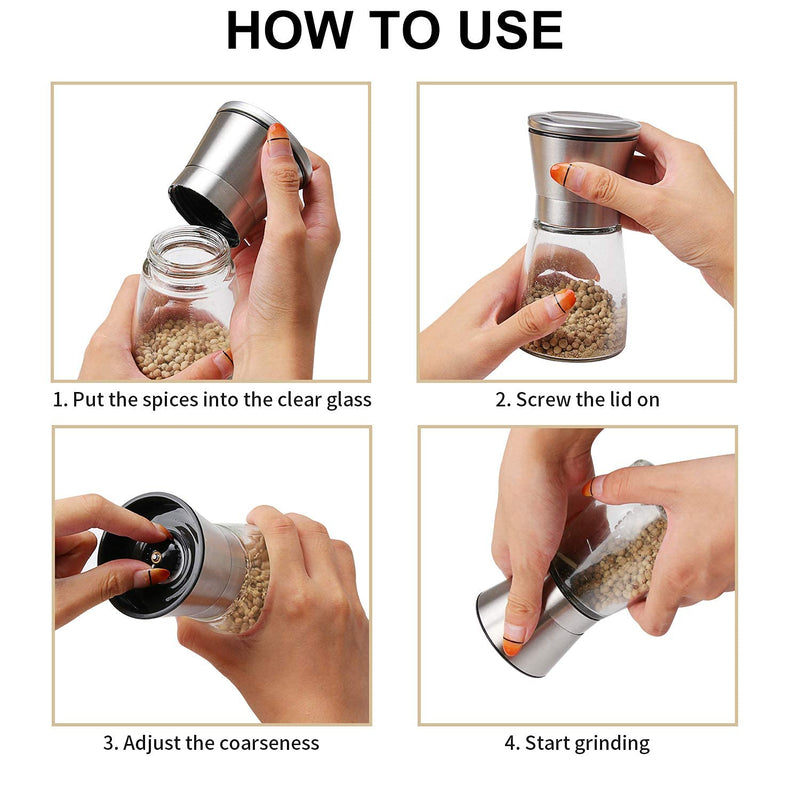 HOW TO USE

1. Put the spices into the clear glass

2. Screw the lid on

3. Adjust the coarseness

4. Start grinding