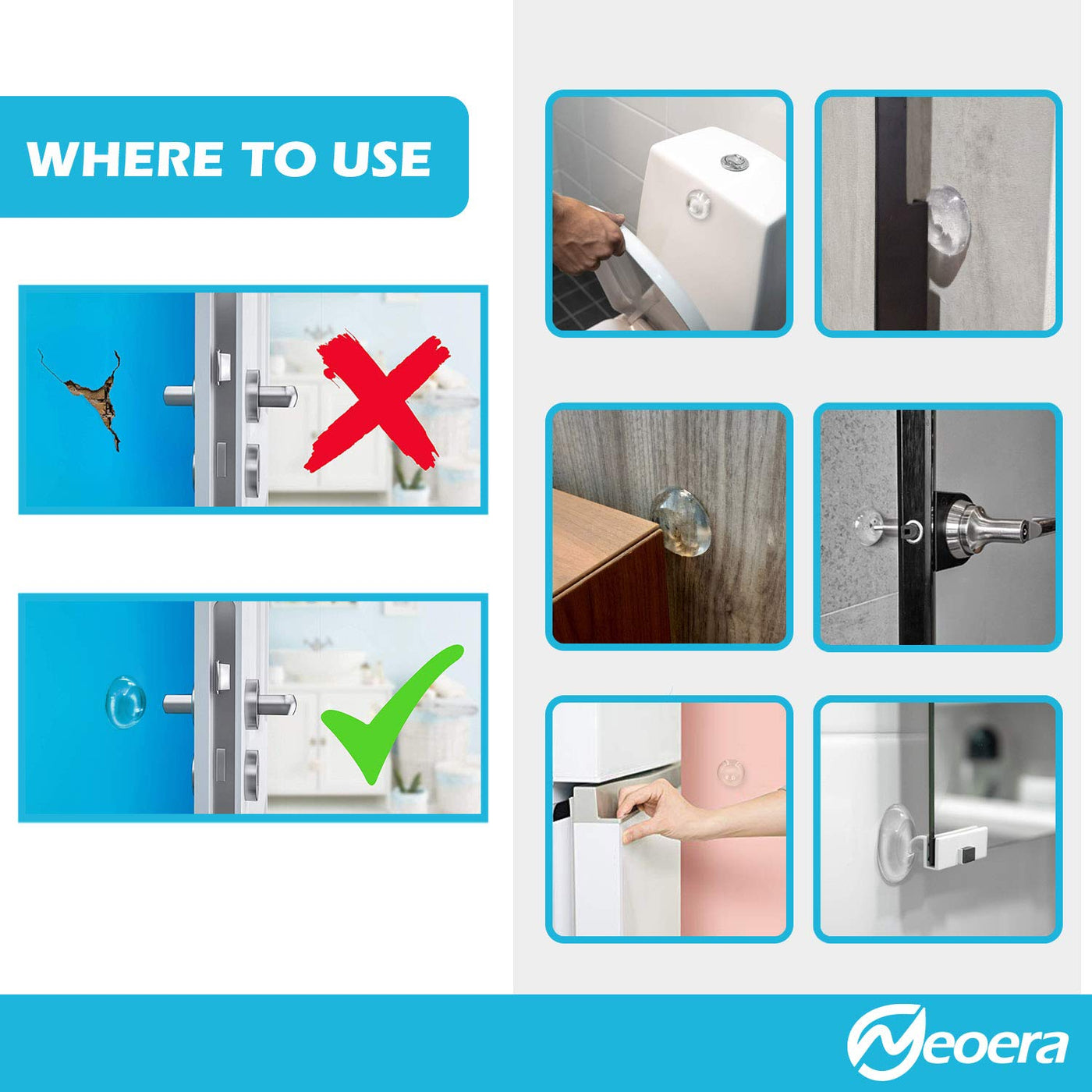 WHERE TO USE

Neoera