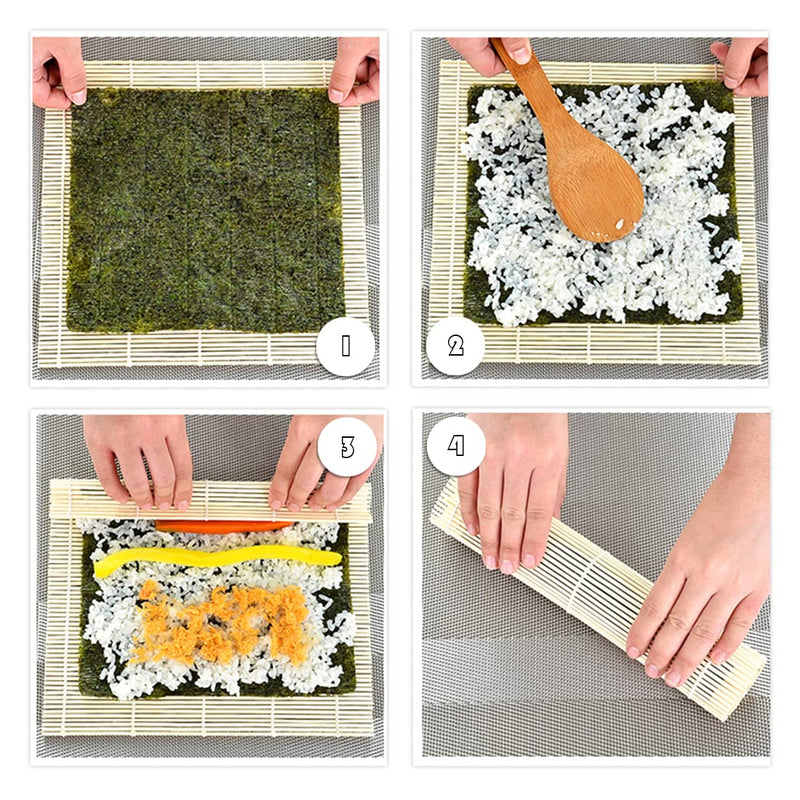 1

2

3

4