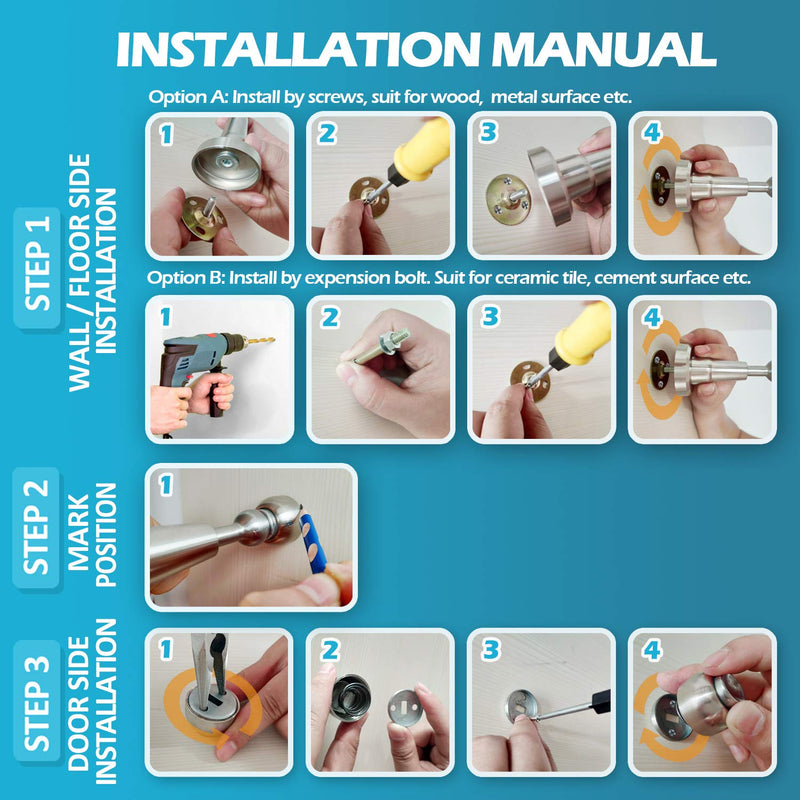 INSTALLATION MANUAL

STEP 1
WALL / FLOOR SIDE INSTALLATION

Option A: Install by screws, suit for wood, metal surface etc.

1 2 3 4

Option B: Install by expension bolt. Suit for ceramic tile, cement surface etc.

1 2 3 4

STEP 2
MARK POSITION

1

STEP 3
DOOR SIDE INSTALLATION

1 2 3 4