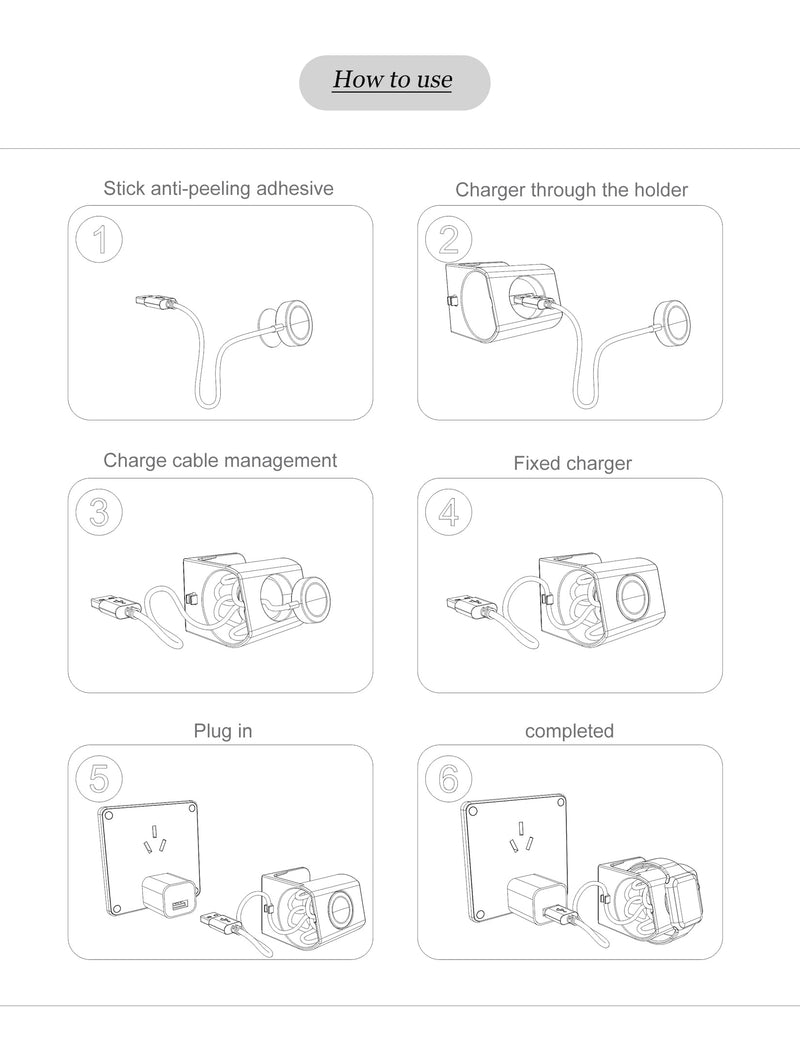 How to use

Stick anti-peeling adhesive

1

Charger through the holder

2

Charge cable management

3

Fixed charger

4

Plug in

5

completed

6