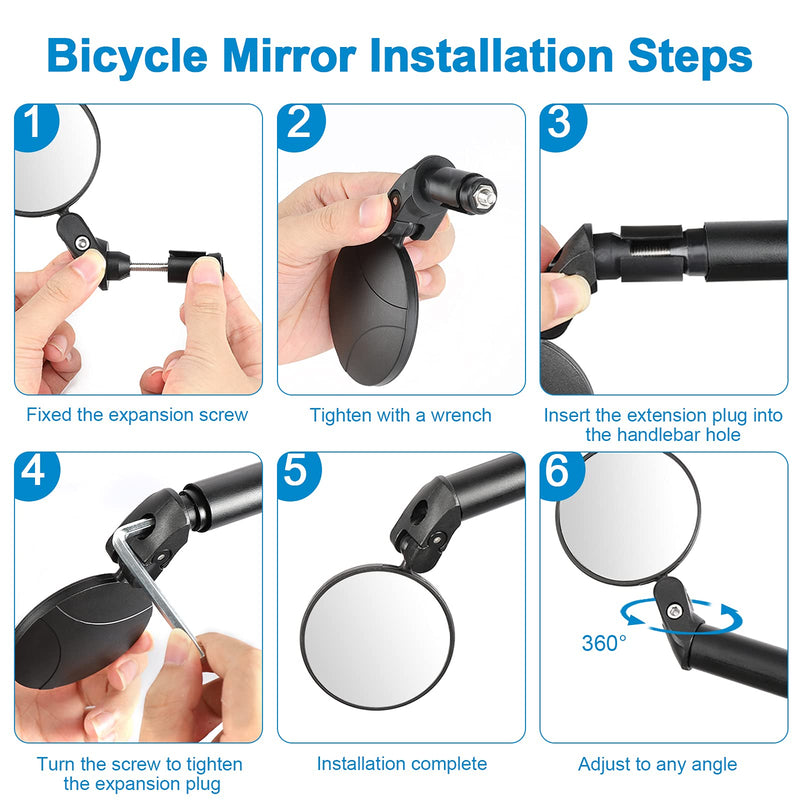 Bicycle Mirror Installation Steps

1

Fixed the expansion screw

2

Tighten with a wrench

3

Insert the extension plug into the handlebar hole

4

Turn the screw to tighten the expansion plug

5

Installation complete

6

360°

Adjust to any angle