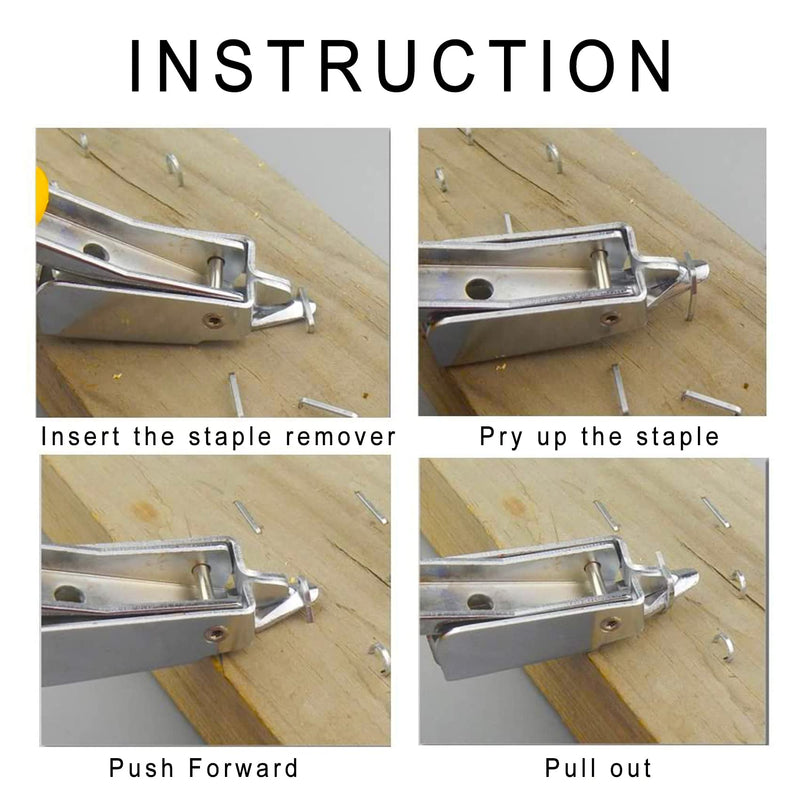 INSTRUCTION

Insert the staple remover

Pry up the staple

Push Forward

Pull out