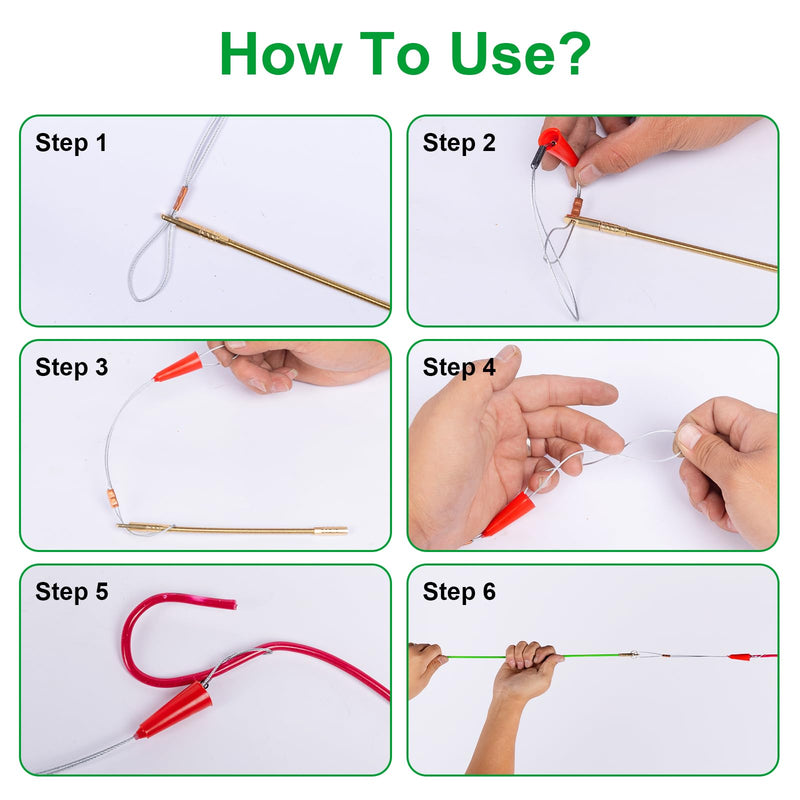 How To Use?

Step 1

Step 2

Step 3

Step 4

Step 5

Step 6