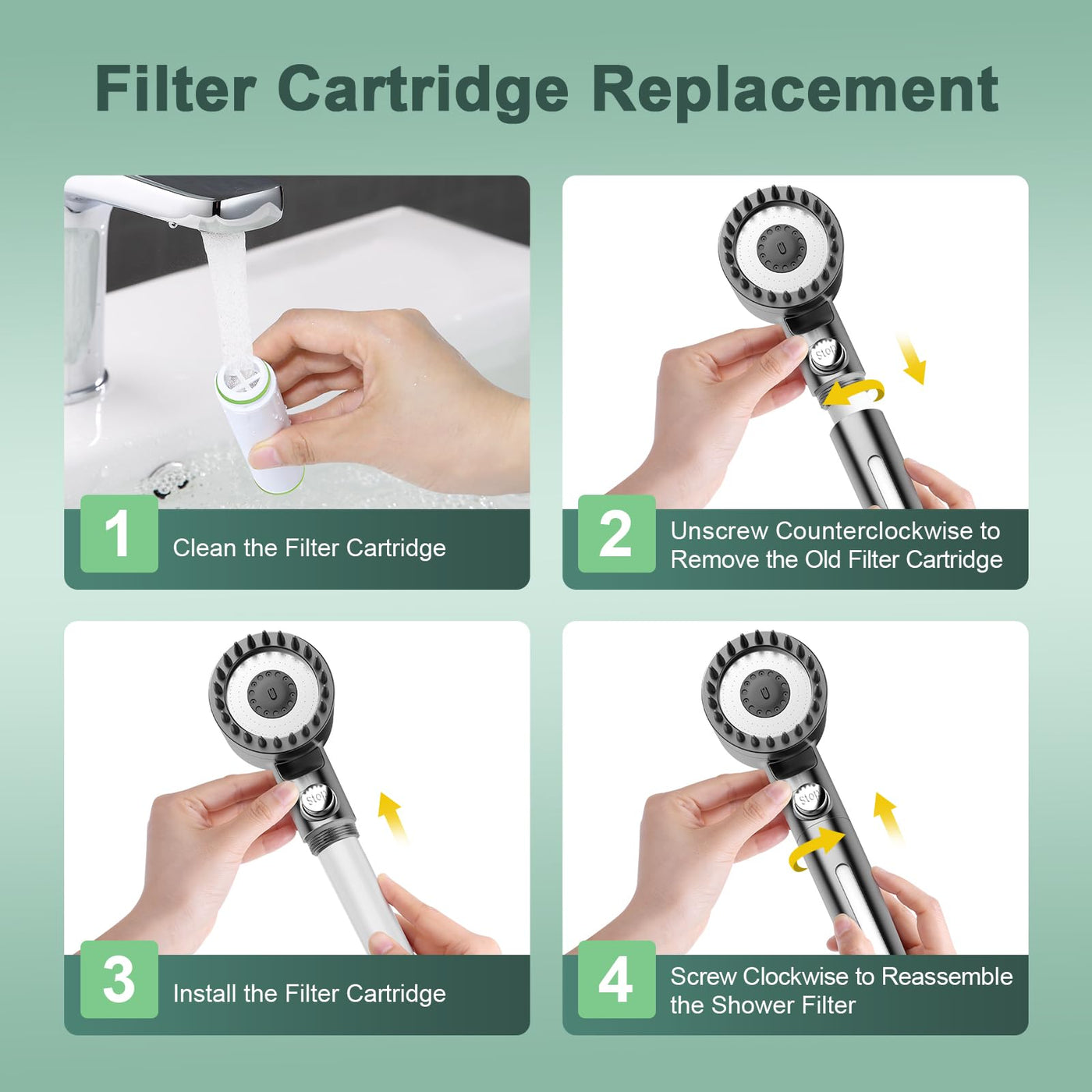 Filter Cartridge Replacement

1 Clean the Filter Cartridge

Stop

2 Unscrew Counterclockwise to Remove the Old Filter Cartridge

Stop

3 Install the Filter Cartridge

Stop

4 Screw Clockwise to Reassemble the Shower Filter