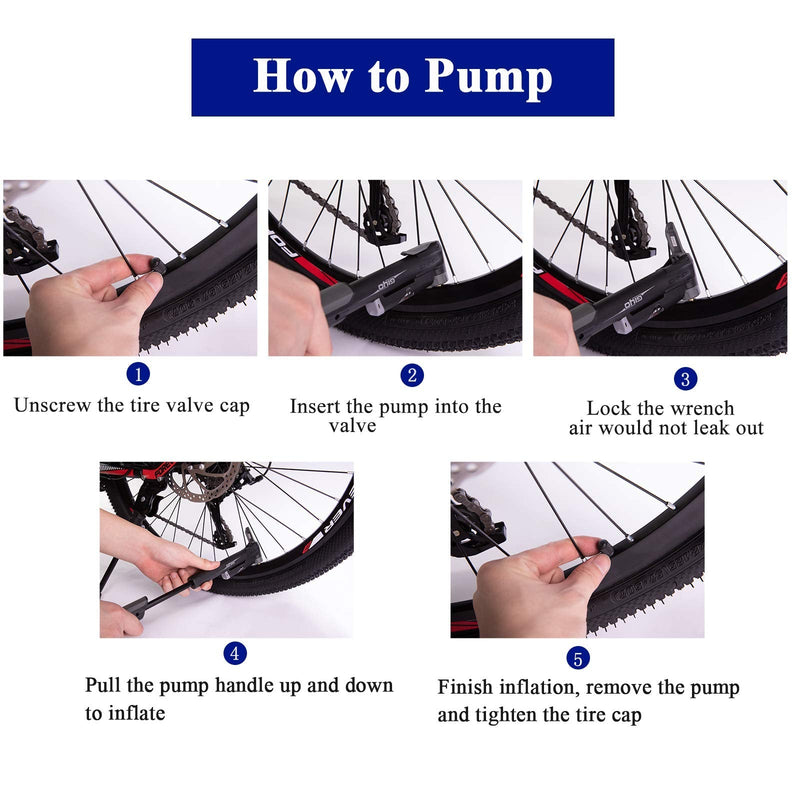 How to Pump

1
Unscrew the tire valve cap

2
Insert the pump into the valve

3
Lock the wrench air would not leak out

4
Pull the pump handle up and down to inflate

5
Finish inflation, remove the pump and tighten the tire cap