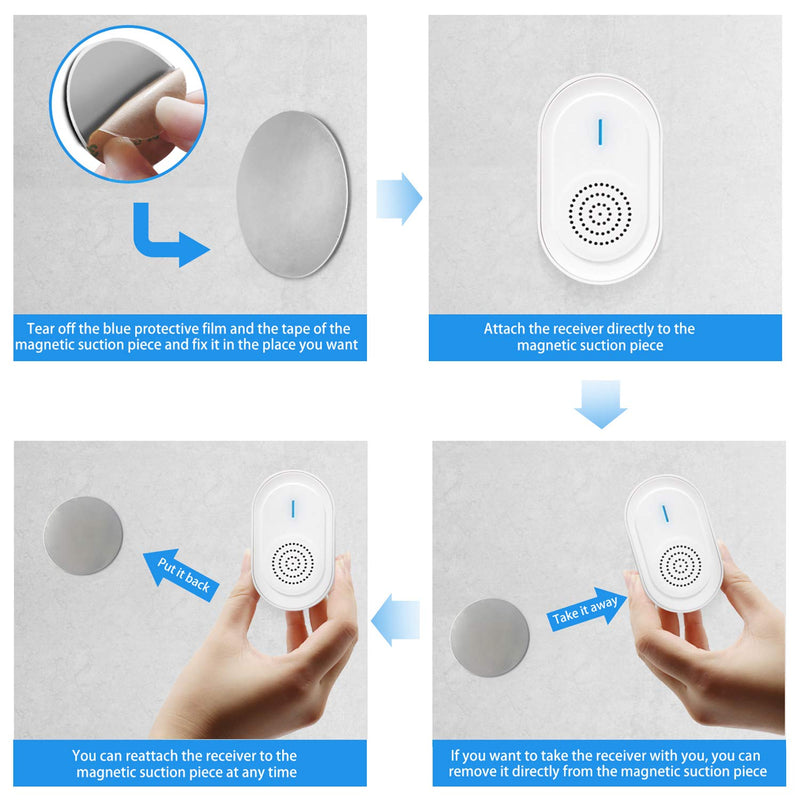 Tear off the blue protective film and the tape of the magnetic suction piece and fix it in the place you want

Attach the receiver directly to the magnetic suction piece

Take it away

If you want to take the receiver with you, you can remove it directly from the magnetic suction piece

Put it back

You can reattach the receiver to the magnetic suction piece at any time